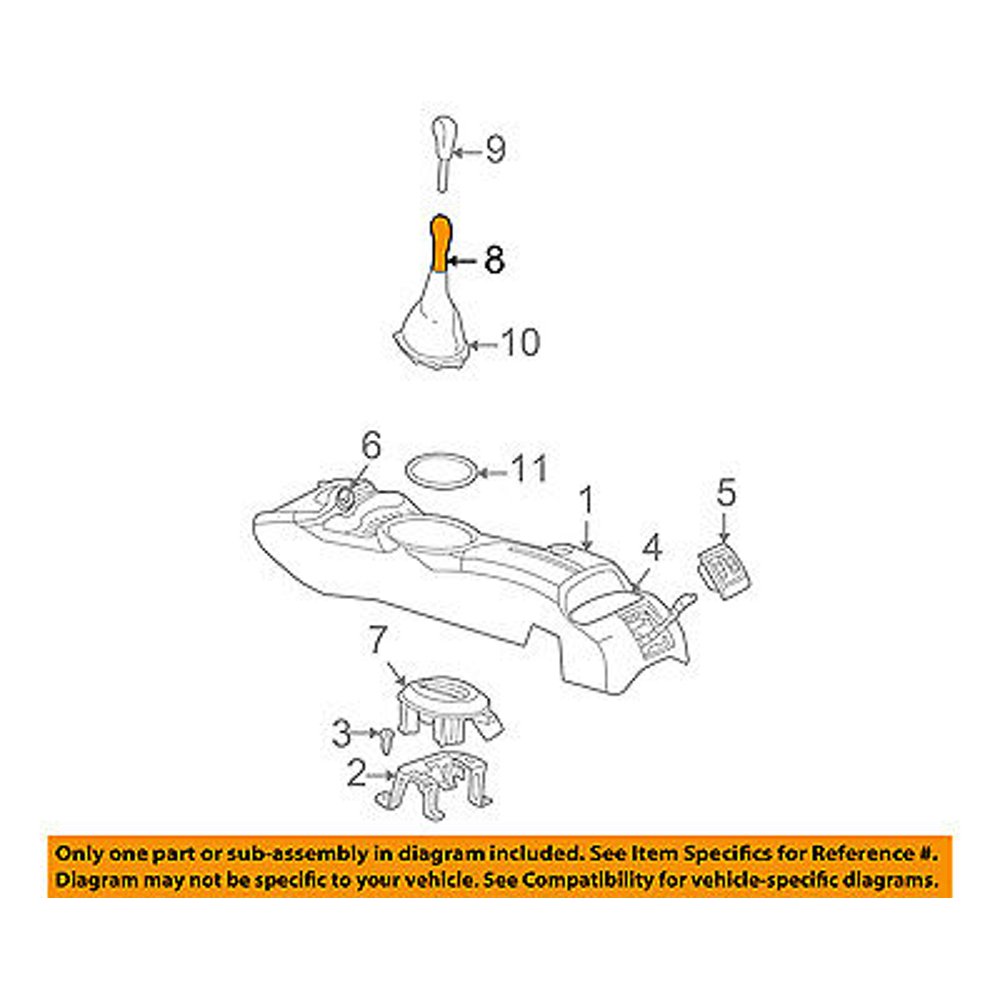 9
8
10
6
11
1
5
4
7
3
2

Only one part or sub-assembly in diagram included. See Item Specifics for Reference #.
Diagram may not be specific to your vehicle. See Compatibility for vehicle-specific diagrams.