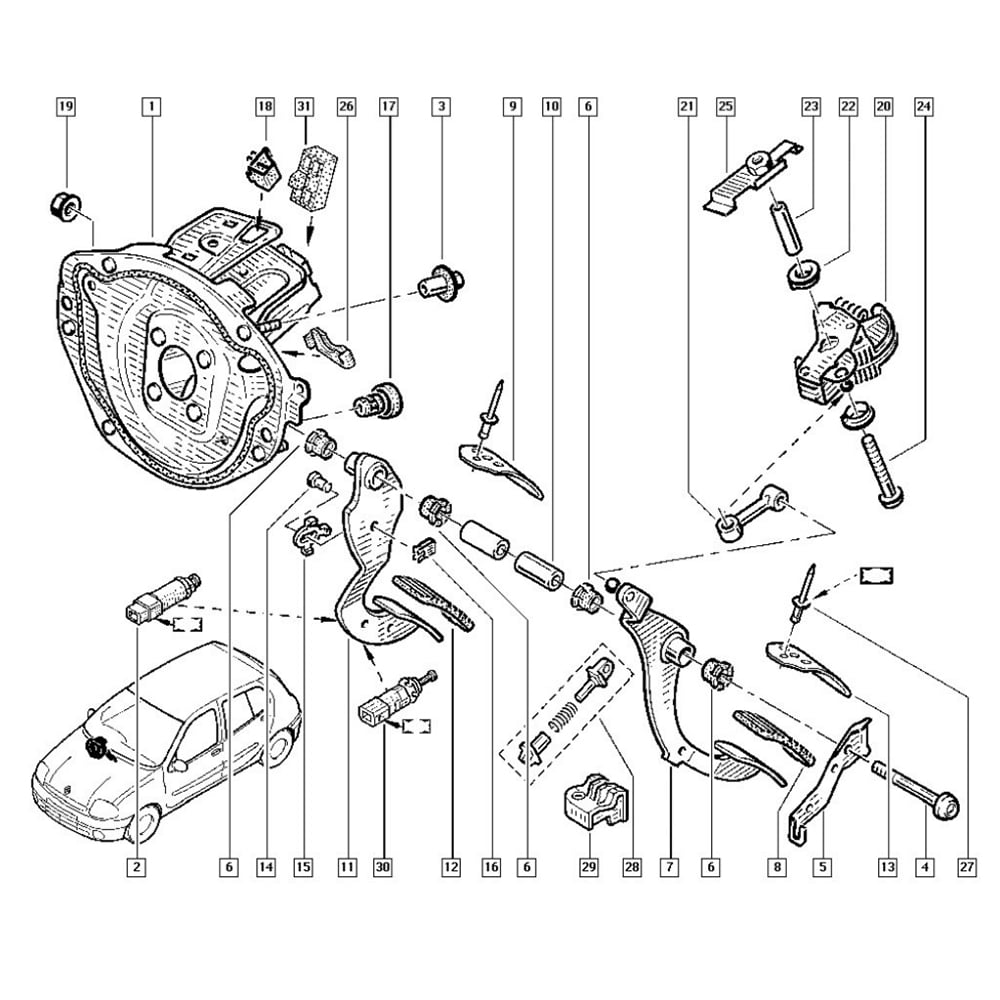 19
1
18
31
26
17
3
9
10
6
21
25
23
22
20
24
2
6
14
15
11
30
12
16
6
29
28
7
6
8
5
13
4
27