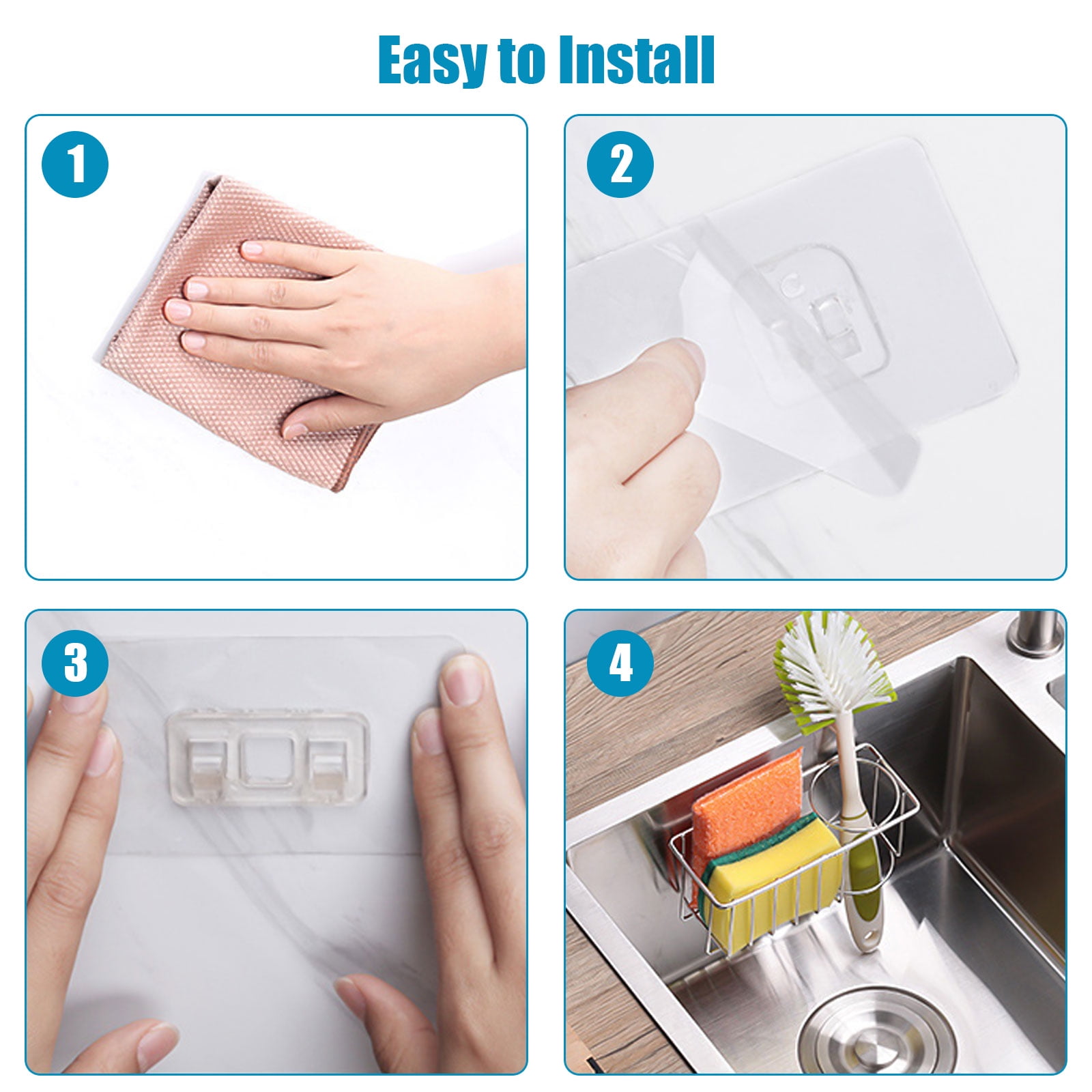 Easy to Install

1

2

3

4