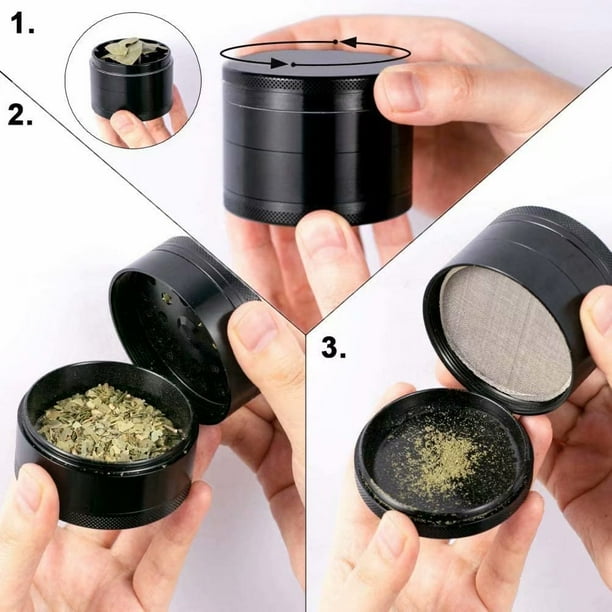 1.

2.

3.