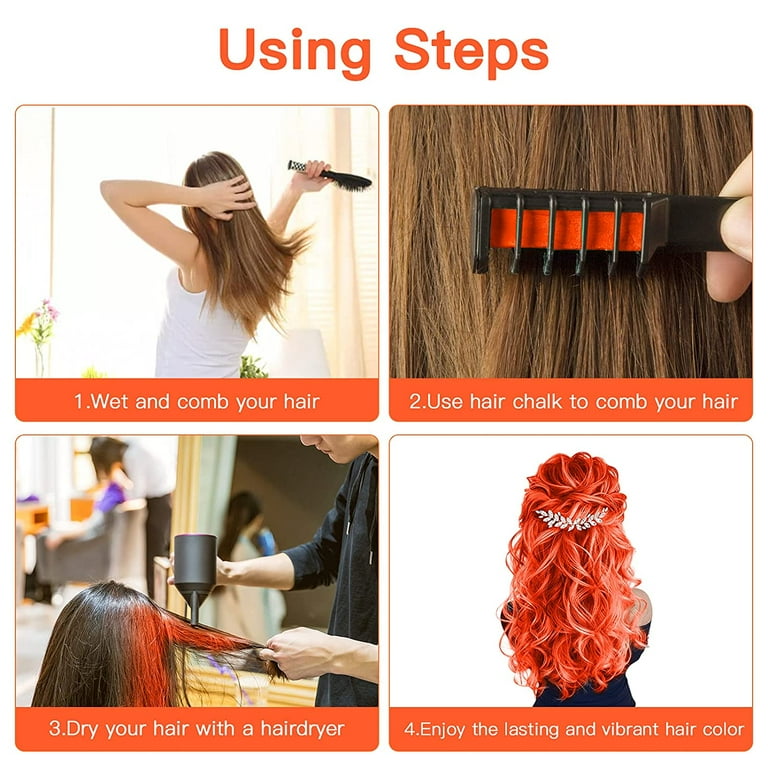 Using Steps

1.Wet and comb your hair

2.Use hair chalk to comb your hair

3.Dry your hair with a hairdryer

4.Enjoy the lasting and vibrant hair color