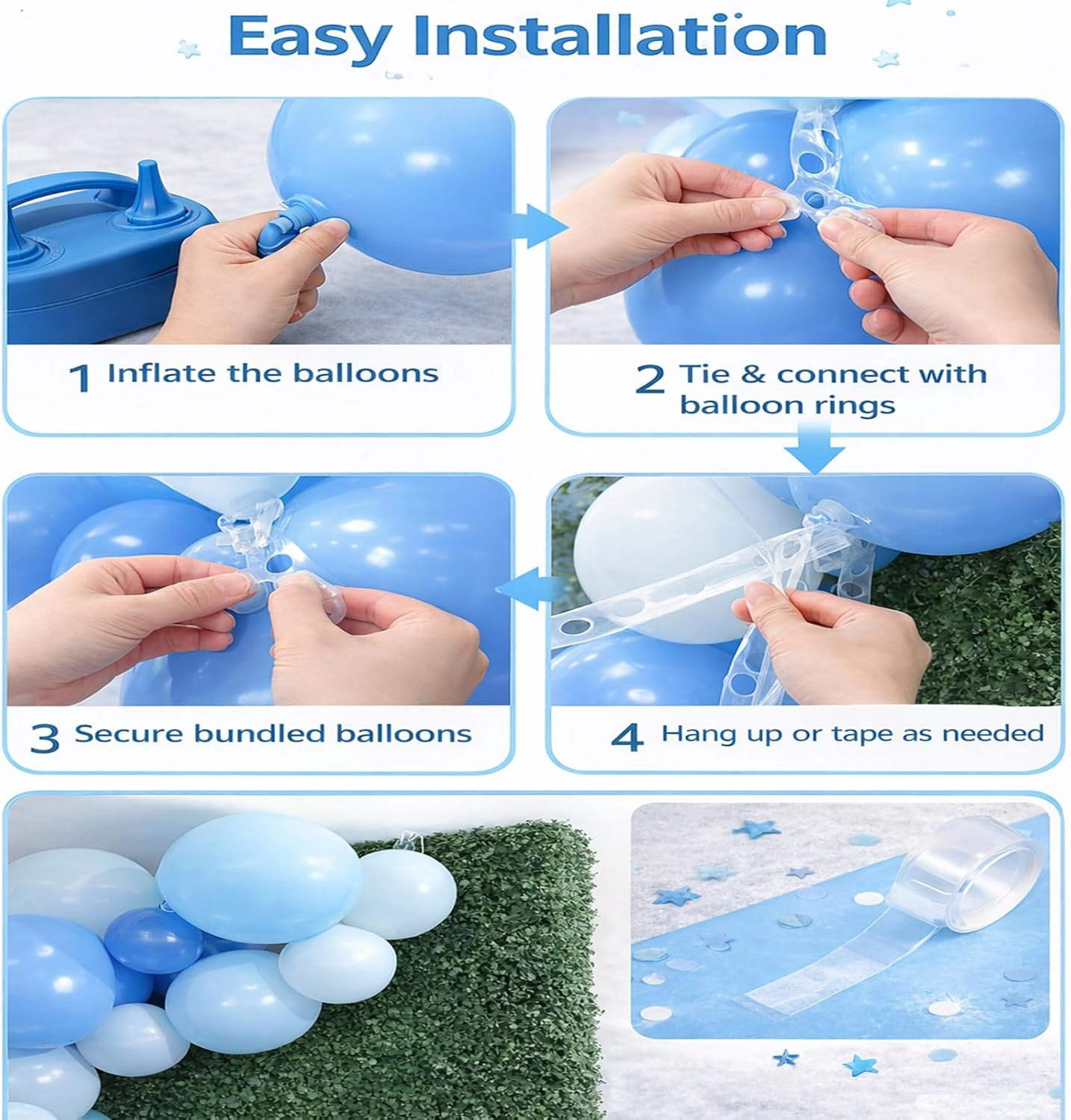 Easy Installation

1 Inflate the balloons

2 Tie & connect with balloon rings

3 Secure bundled balloons

4 Hang up or tape as needed