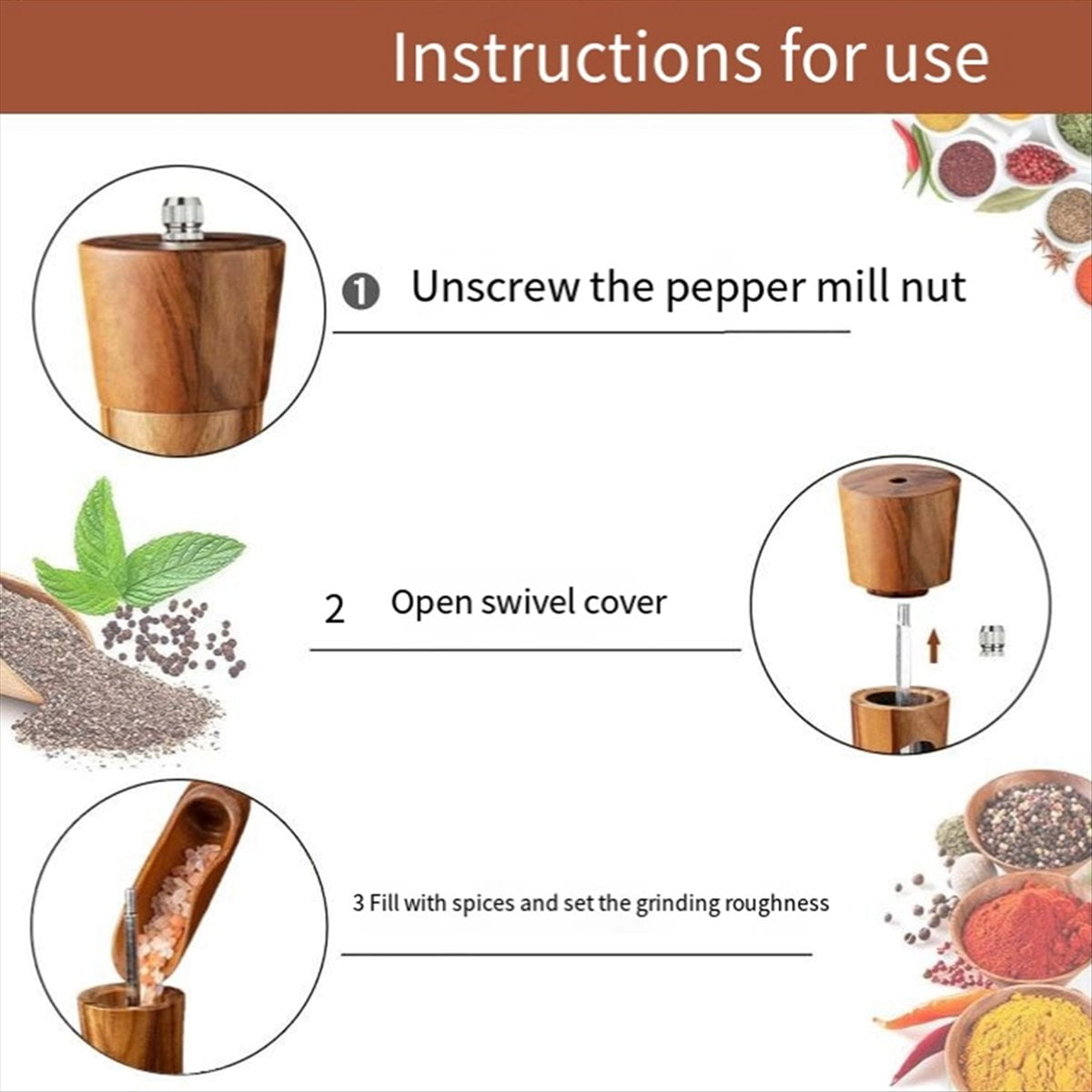 Instructions for use

❶ Unscrew the pepper mill nut

2 Open swivel cover

3 Fill with spices and set the grinding roughness