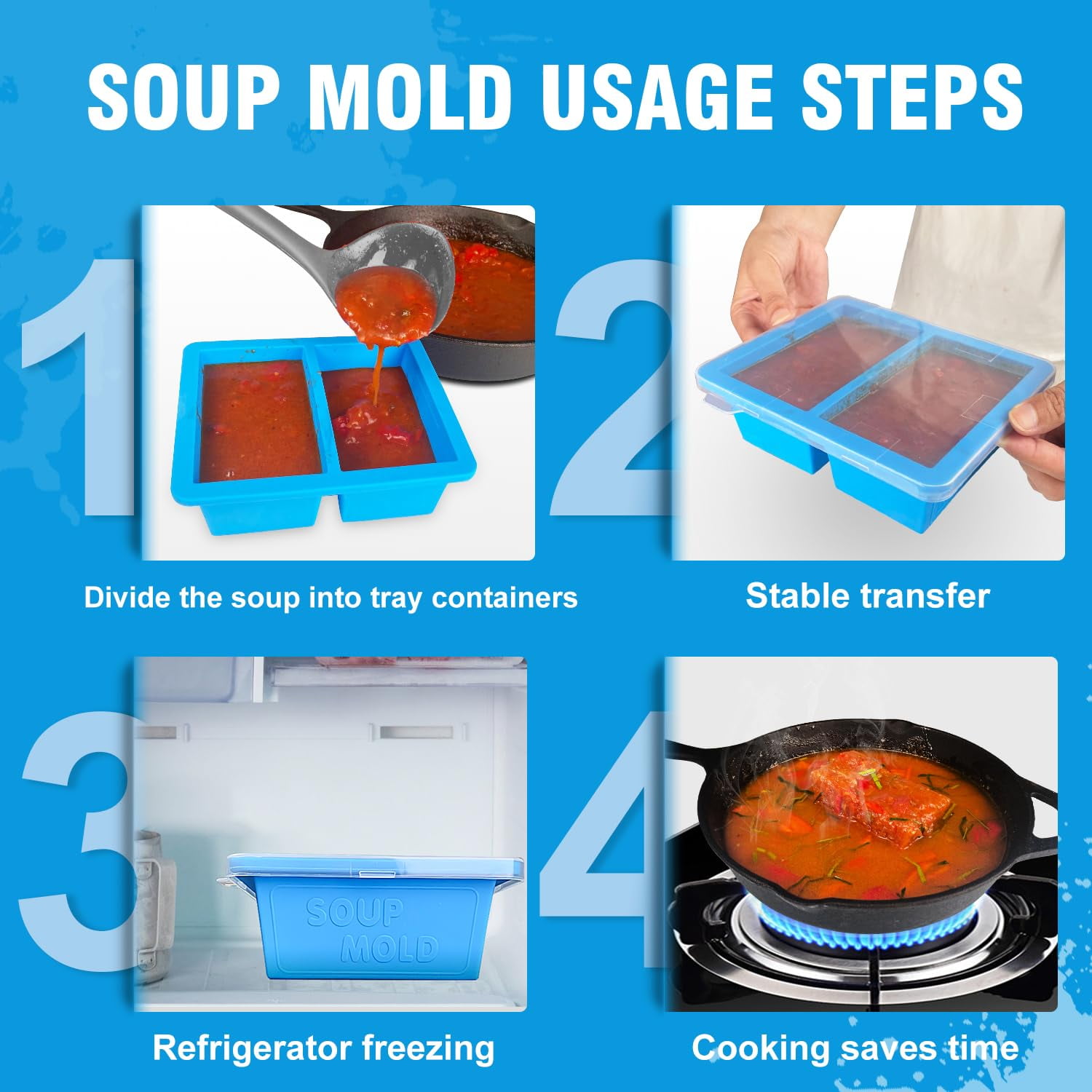 SOUP MOLD USAGE STEPS

1

Divide the soup into tray containers

2

Stable transfer

3

SOUP MOLD

Refrigerator freezing

4

Cooking saves time