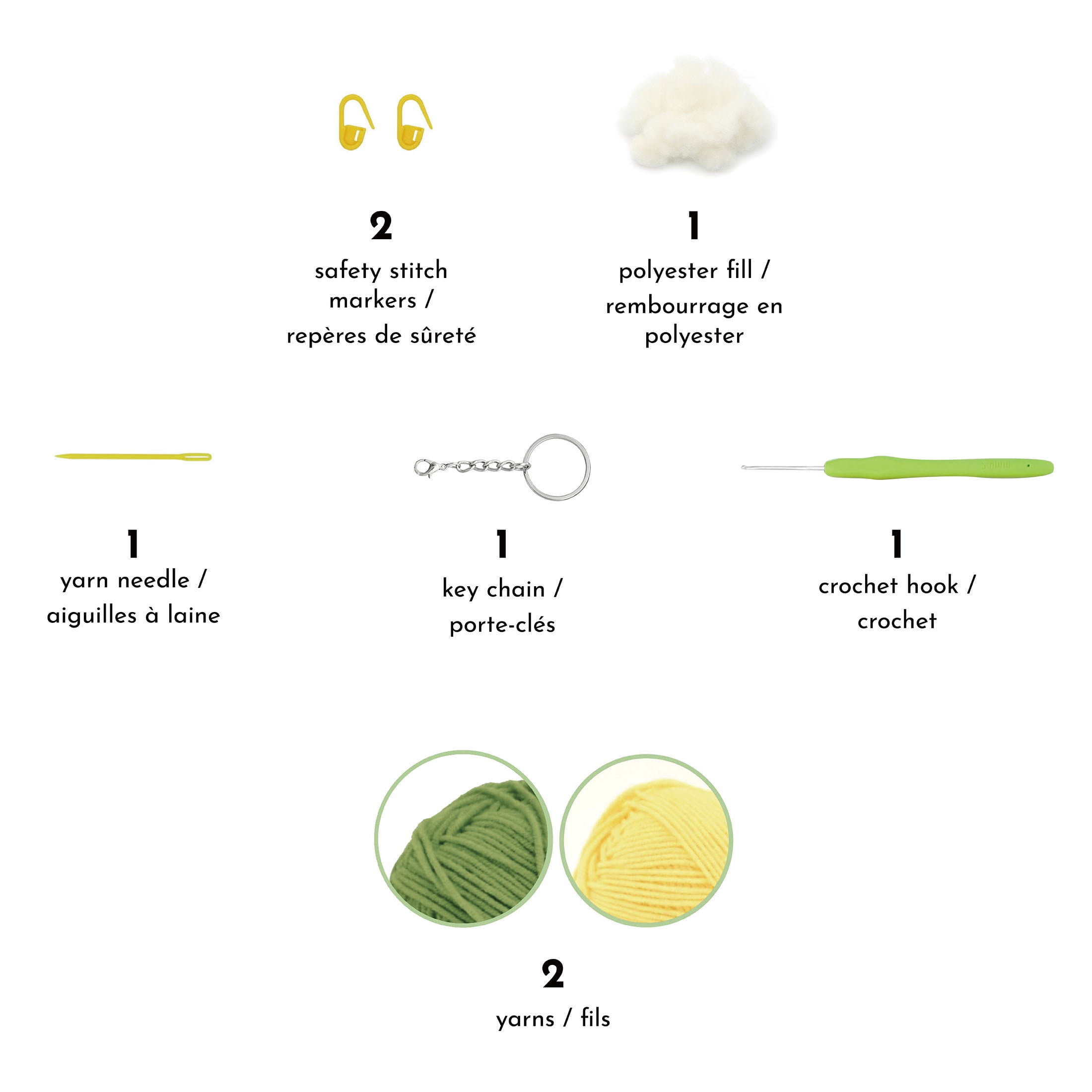 2
safety stitch markers / repères de sûreté

1
polyester fill / rembourrage en polyester

1
yarn needle / aiguilles à laine

1
key chain / porte-clés

1
crochet hook / crochet

2
yarns / fils