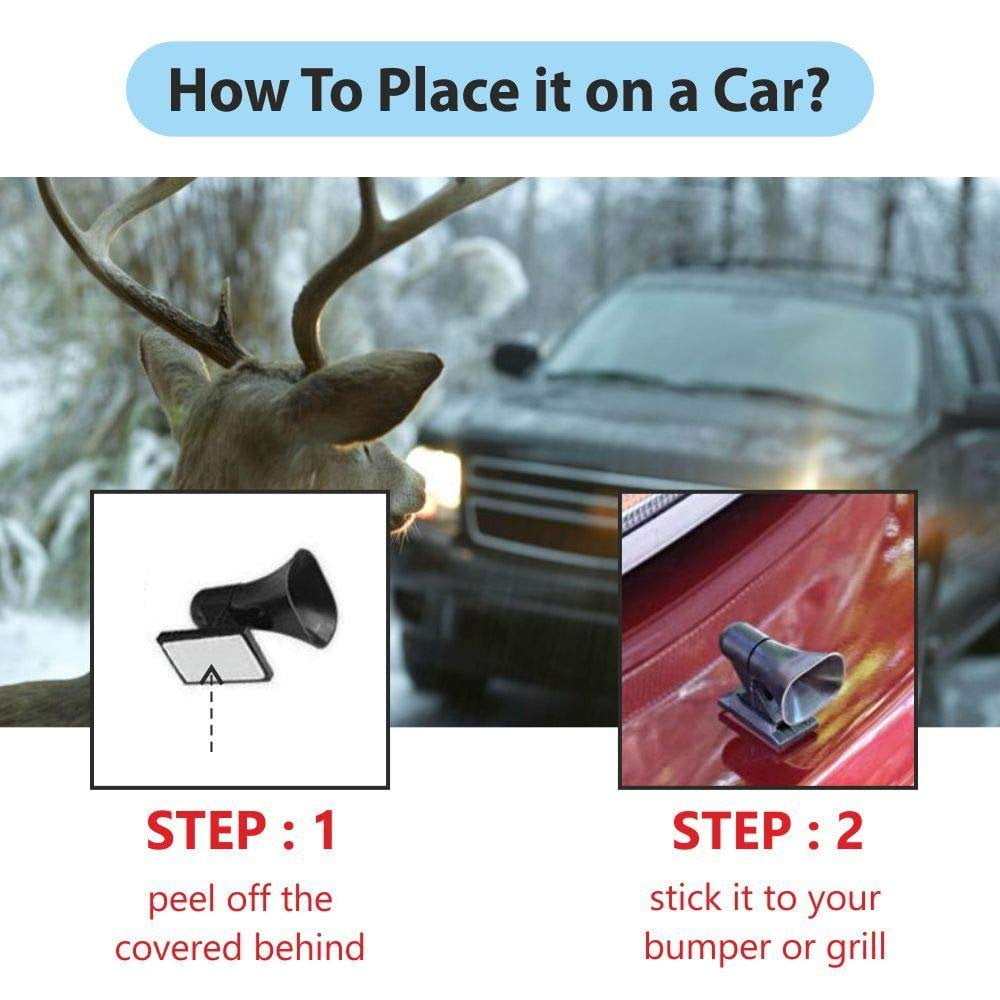 How To Place it on a Car?

STEP : 1
peel off the covered behind

STEP : 2
stick it to your bumper or grill