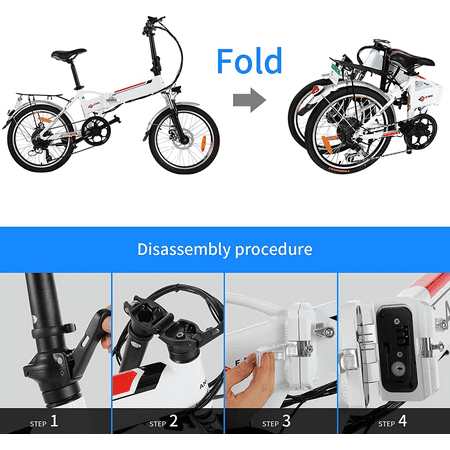 Fold

Disassembly procedure

STEP 1

STEP 2

STEP 3

STEP 4