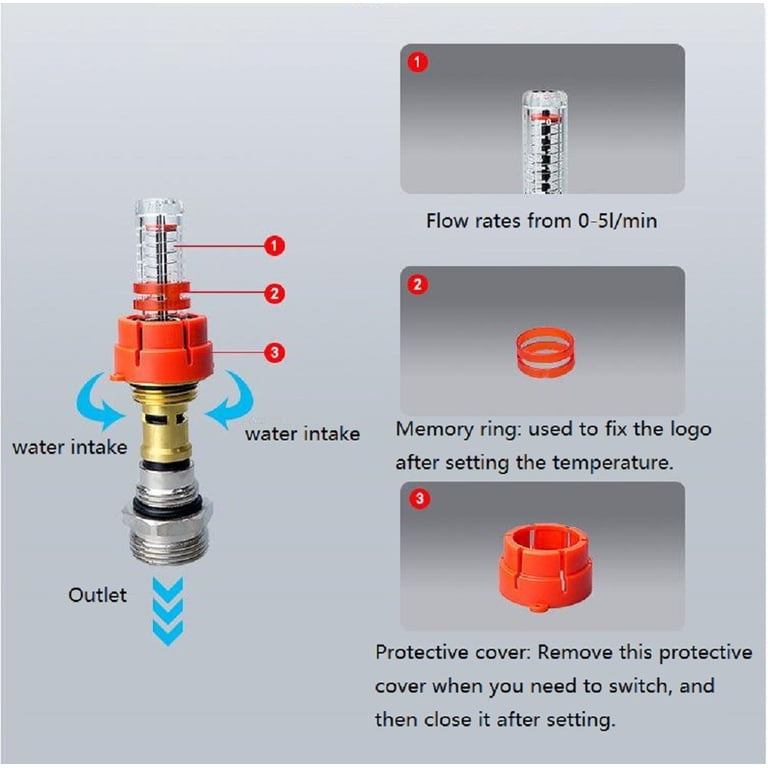 1

2

3

water intake

water intake

Outlet

1

Flow rates from 0-5l/min

2

Memory ring: used to fix the logo after setting the temperature.

3

Protective cover: Remove this protective cover when you need to switch, and then close it after setting.