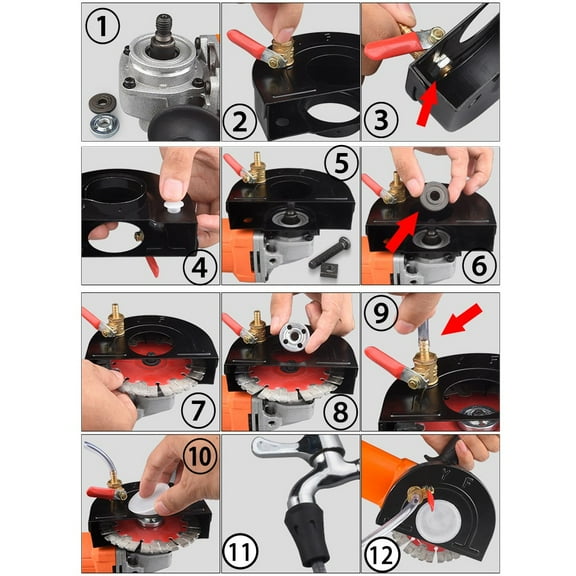 1
2
3
4
5
6
7
8
9
10
11
12