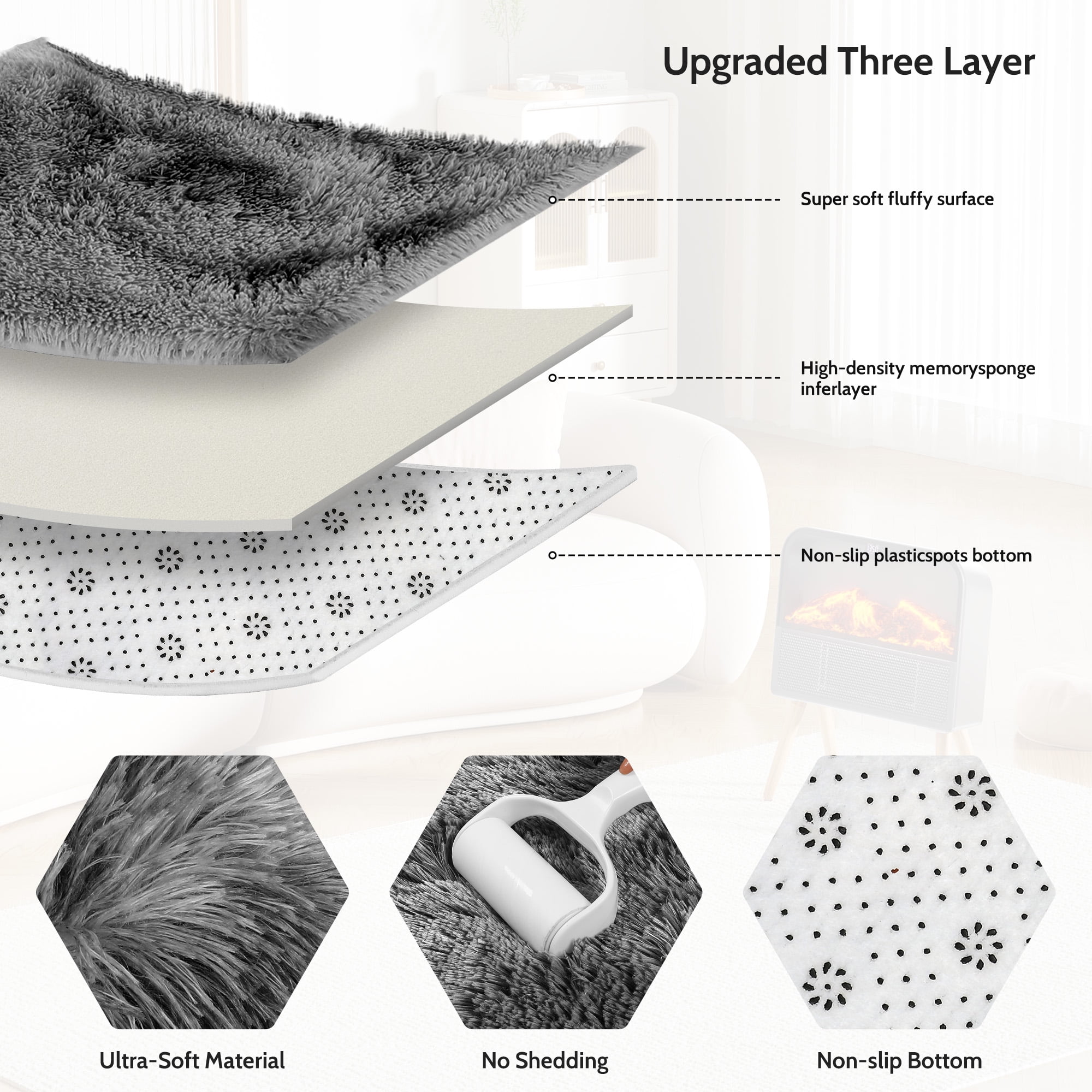 Upgraded Three Layer

Super soft fluffy surface

High-density memorysponge inferlayer

Non-slip plasticspots bottom

Ultra-Soft Material

No Shedding

Non-slip Bottom