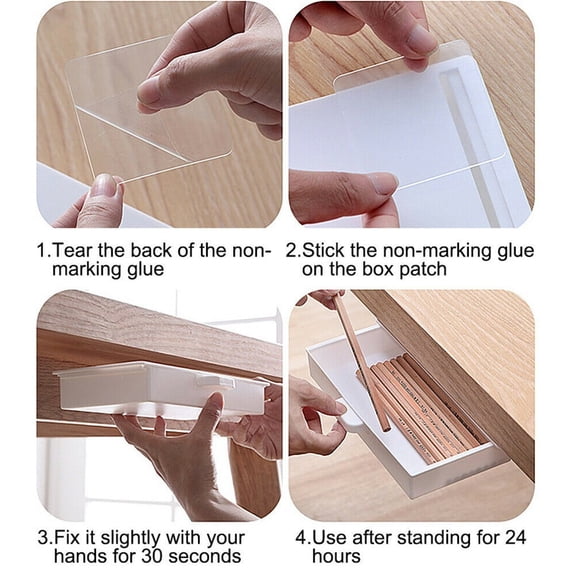 1.Tear the back of the non-marking glue

2.Stick the non-marking glue on the box patch

3.Fix it slightly with your hands for 30 seconds

4.Use after standing for 24 hours