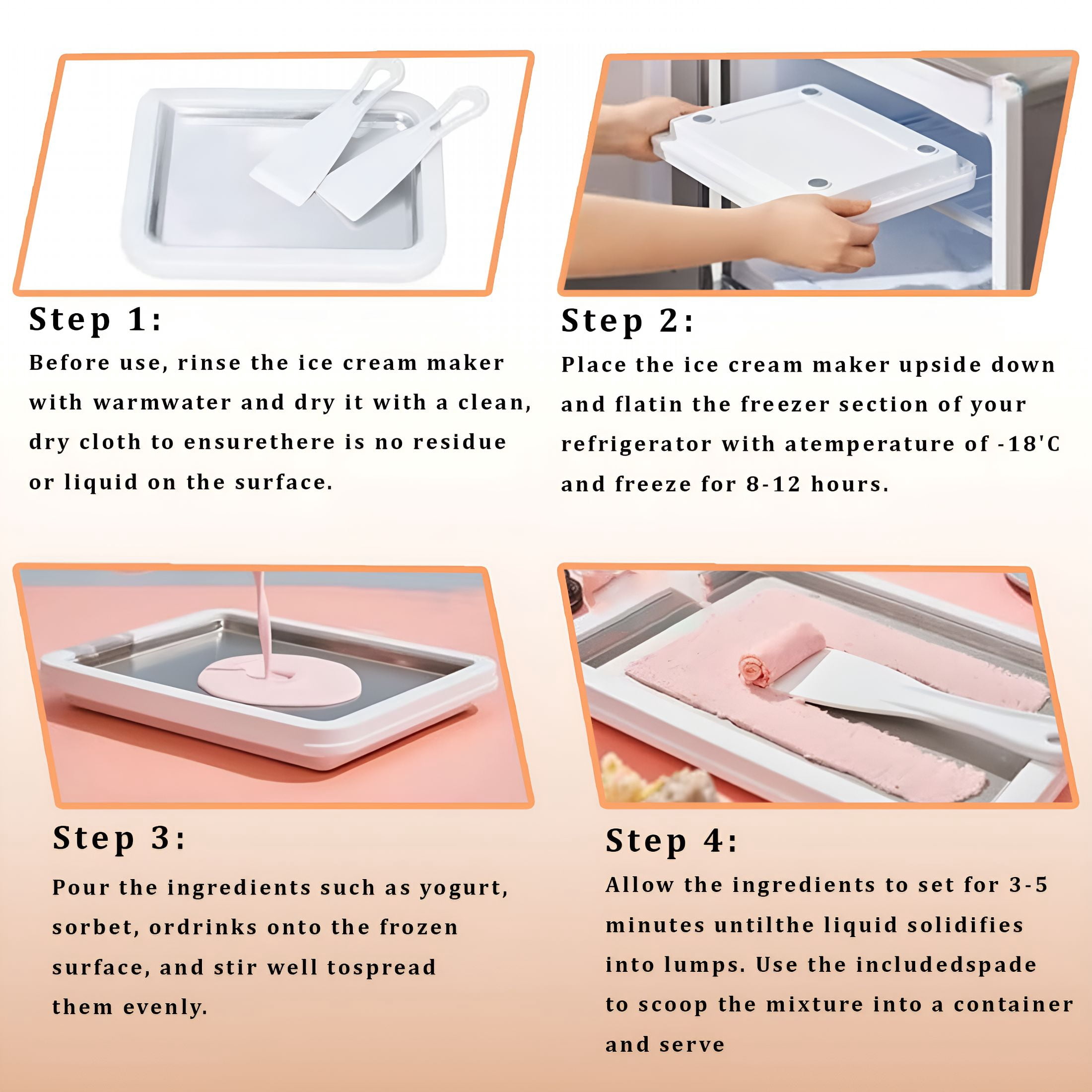 Step 1:
Before use, rinse the ice cream maker with warmwater and dry it with a clean, dry cloth to ensurethere is no residue or liquid on the surface.

Step 2:
Place the ice cream maker upside down and flatin the freezer section of your refrigerator with atemperature of -18'C and freeze for 8-12 hours.

Step 3:
Pour the ingredients such as yogurt, sorbet, ordrinks onto the frozen surface, and stir well tospread them evenly.

Step 4:
Allow the ingredients to set for 3-5 minutes untilthe liquid solidifies into lumps. Use the includedspade to scoop the mixture into a container and serve