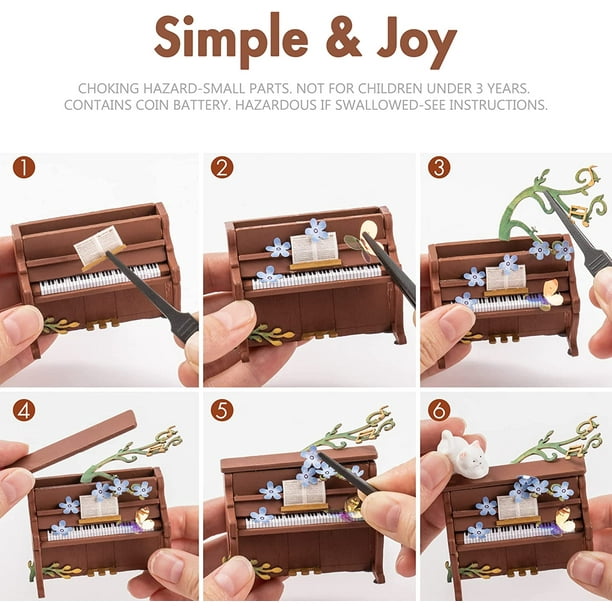 Simple & Joy

CHOKING HAZARD-SMALL PARTS. NOT FOR CHILDREN UNDER 3 YEARS. CONTAINS COIN BATTERY. HAZARDOUS IF SWALLOWED-SEE INSTRUCTIONS.

1

2

3

4

5

6