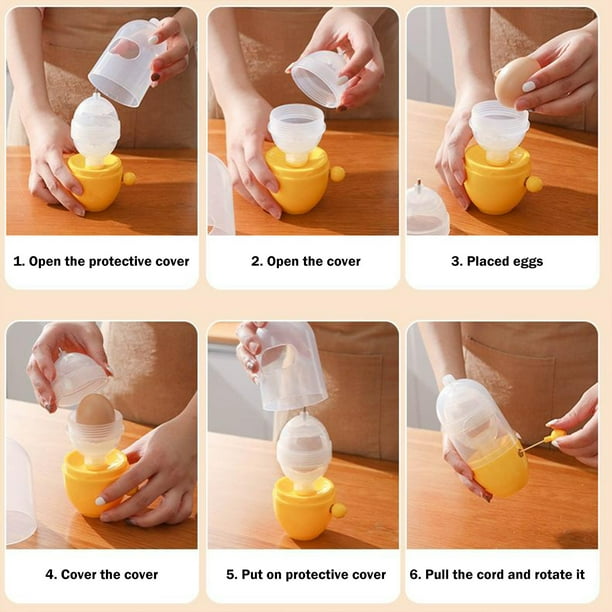 1. Open the protective cover

2. Open the cover

3. Placed eggs

4. Cover the cover

5. Put on protective cover

6. Pull the cord and rotate it