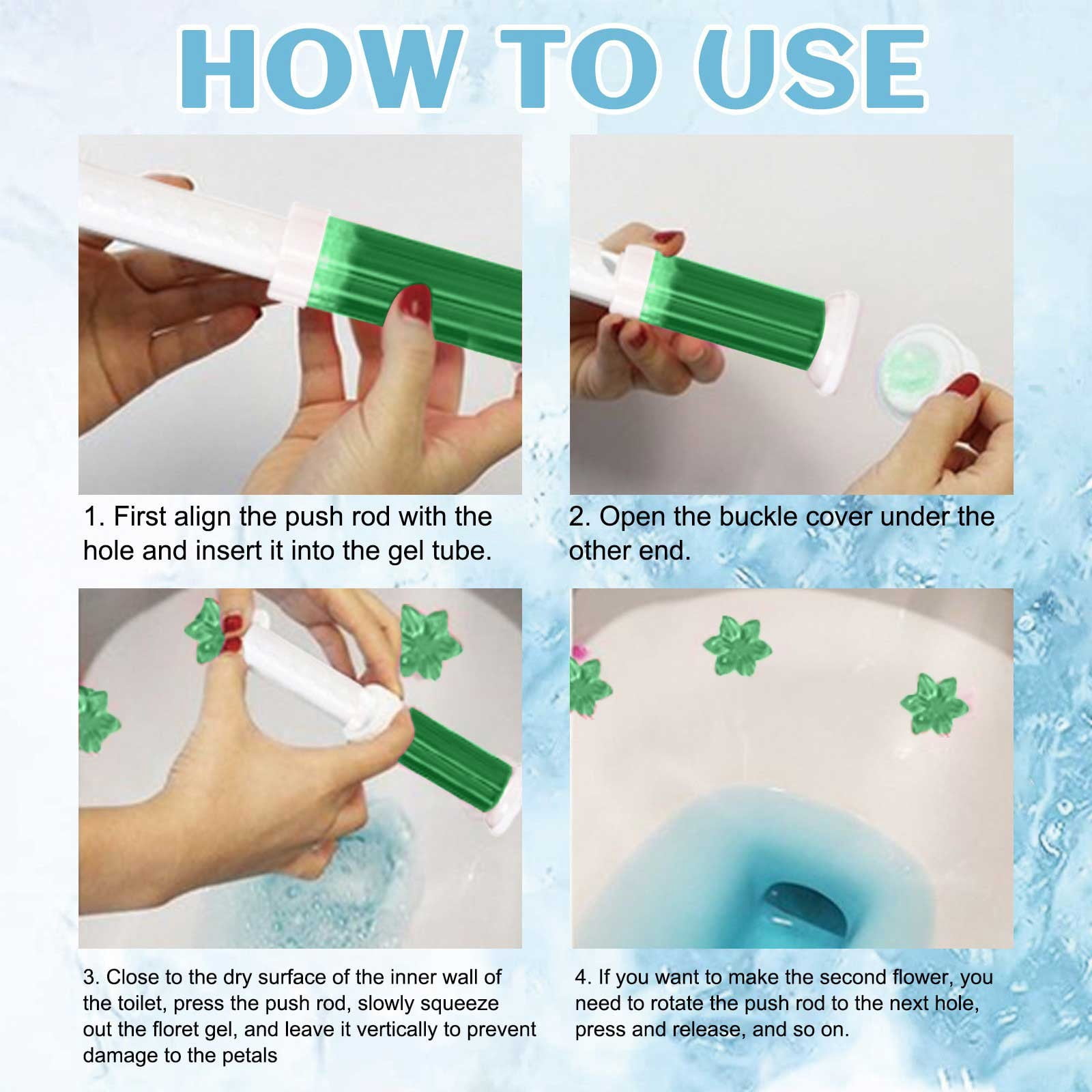 HOW TO USE

1. First align the push rod with the hole and insert it into the gel tube.

2. Open the buckle cover under the other end.

3. Close to the dry surface of the inner wall of the toilet, press the push rod, slowly squeeze out the floret gel, and leave it vertically to prevent damage to the petals

4. If you want to make the second flower, you need to rotate the push rod to the next hole, press and release, and so on.