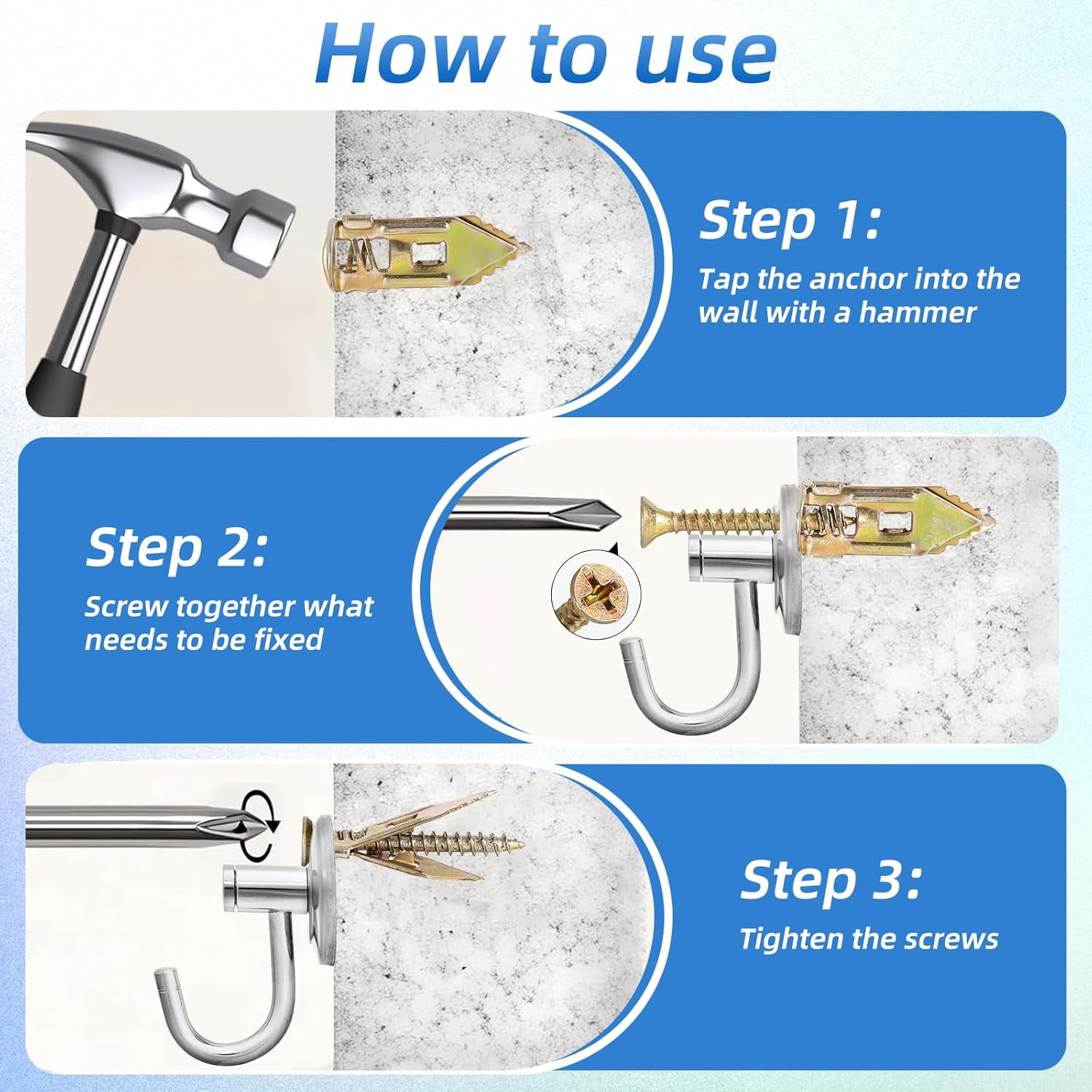 How to use

Step 1:
Tap the anchor into the wall with a hammer

Step 2:
Screw together what needs to be fixed

Step 3:
Tighten the screws