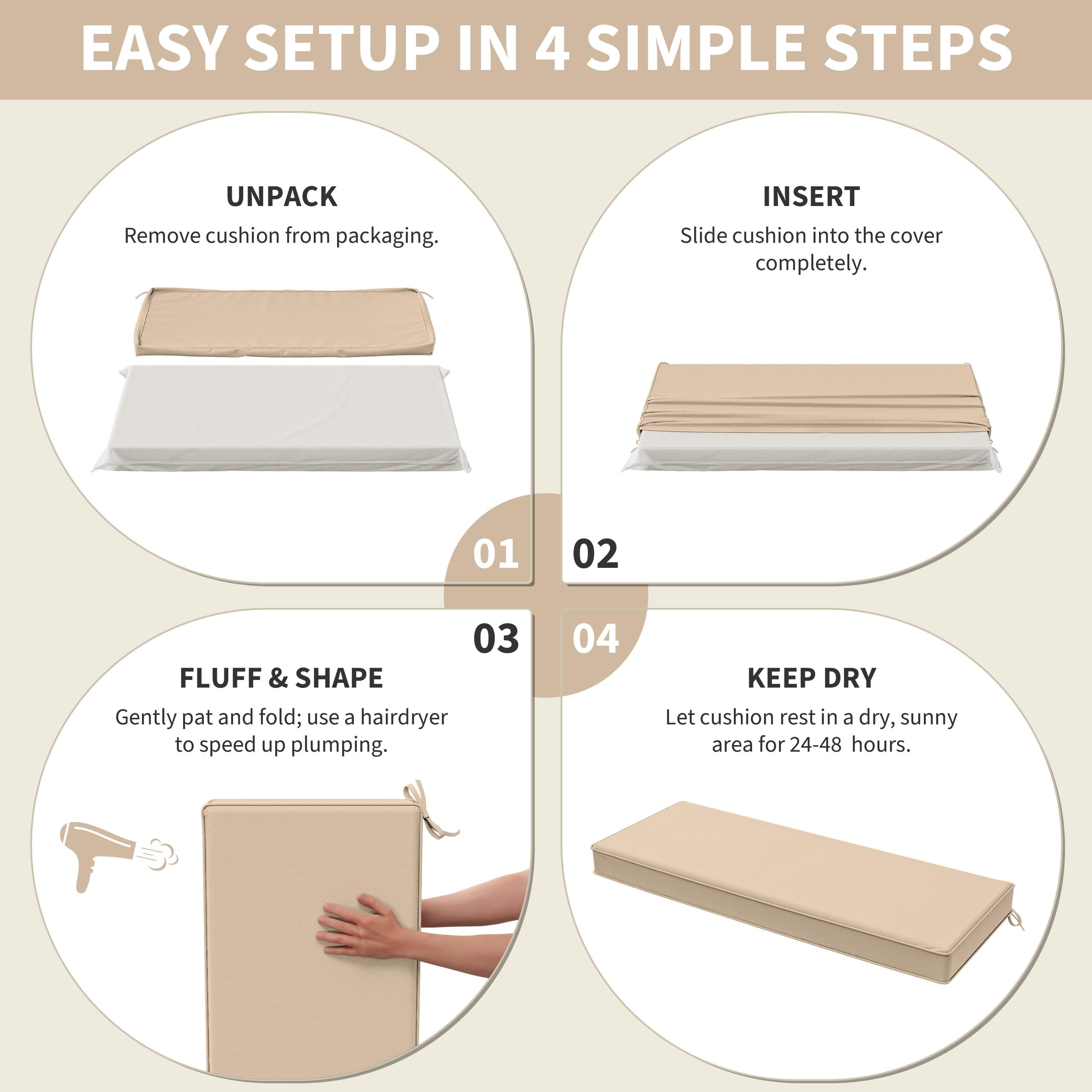 EASY SETUP IN 4 SIMPLE STEPS

UNPACK

Remove cushion from packaging.

01

INSERT

Slide cushion into the cover completely.

02

03

FLUFF & SHAPE

Gently pat and fold; use a hairdryer to speed up plumping.

04

KEEP DRY

Let cushion rest in a dry, sunny area for 24-48 hours.