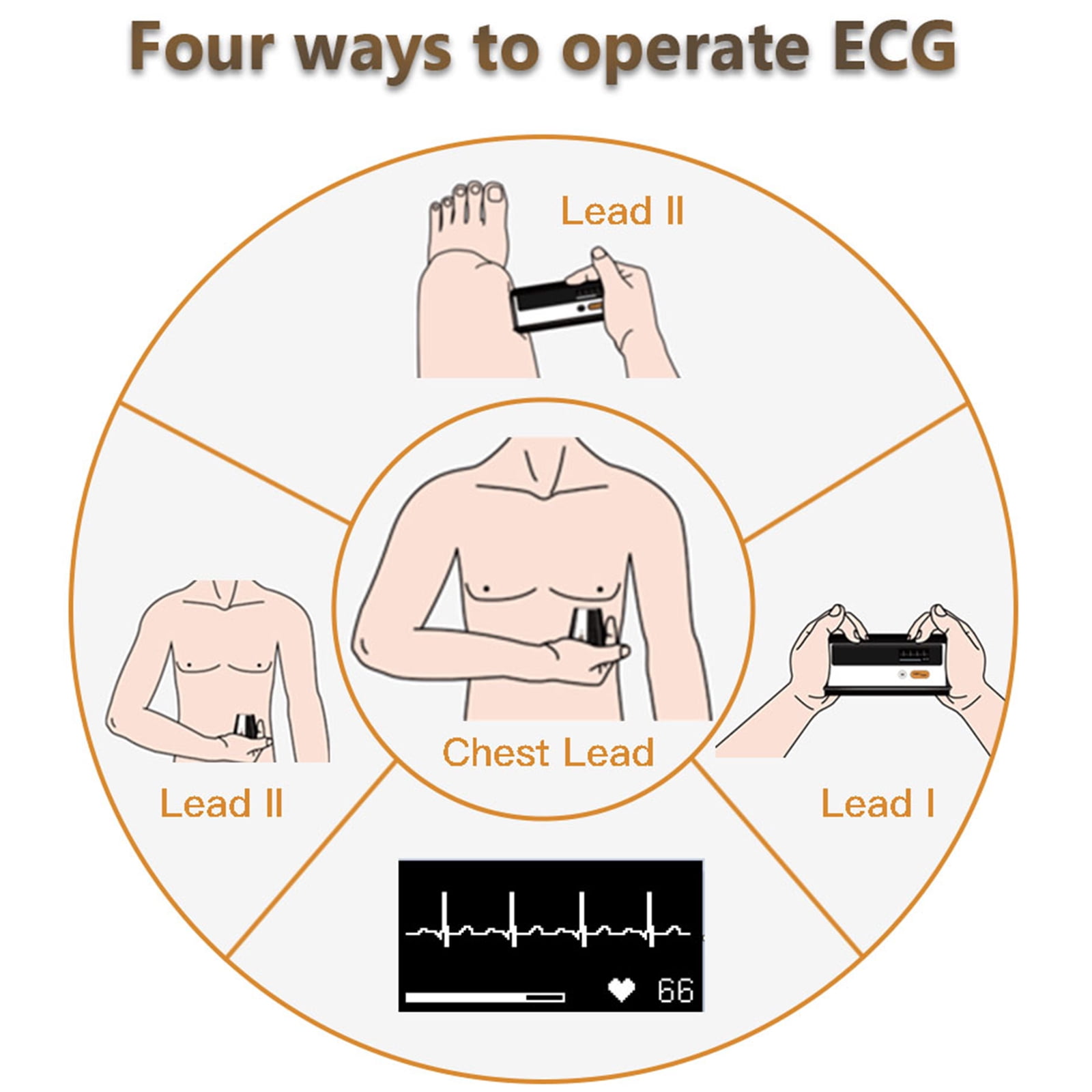 Four ways to operate ECG

Lead II

Chest Lead

Lead II

Lead I

66