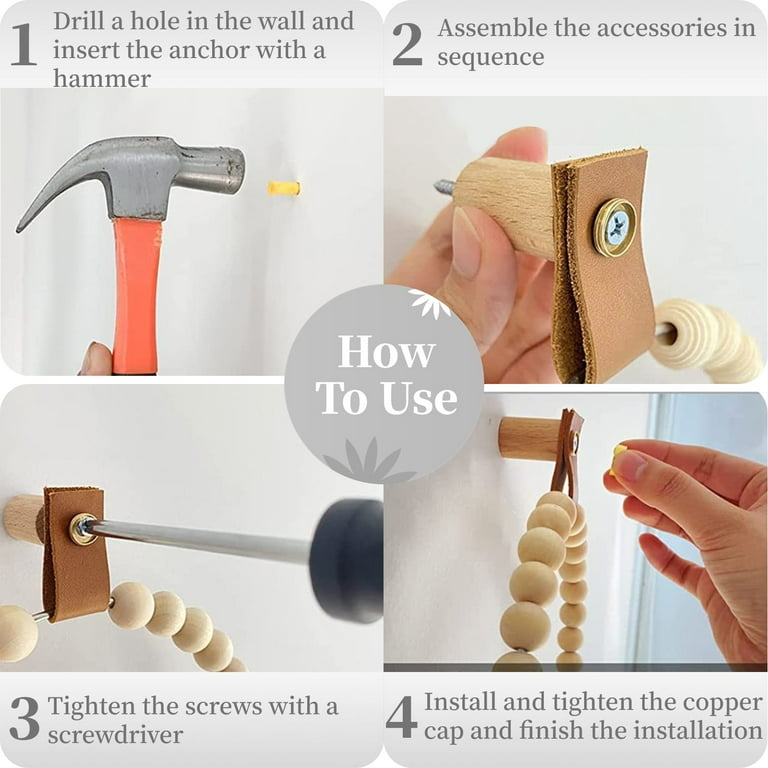 1 Drill a hole in the wall and insert the anchor with a hammer

2 Assemble the accessories in sequence

How To Use

3 Tighten the screws with a screwdriver

4 Install and tighten the copper cap and finish the installation