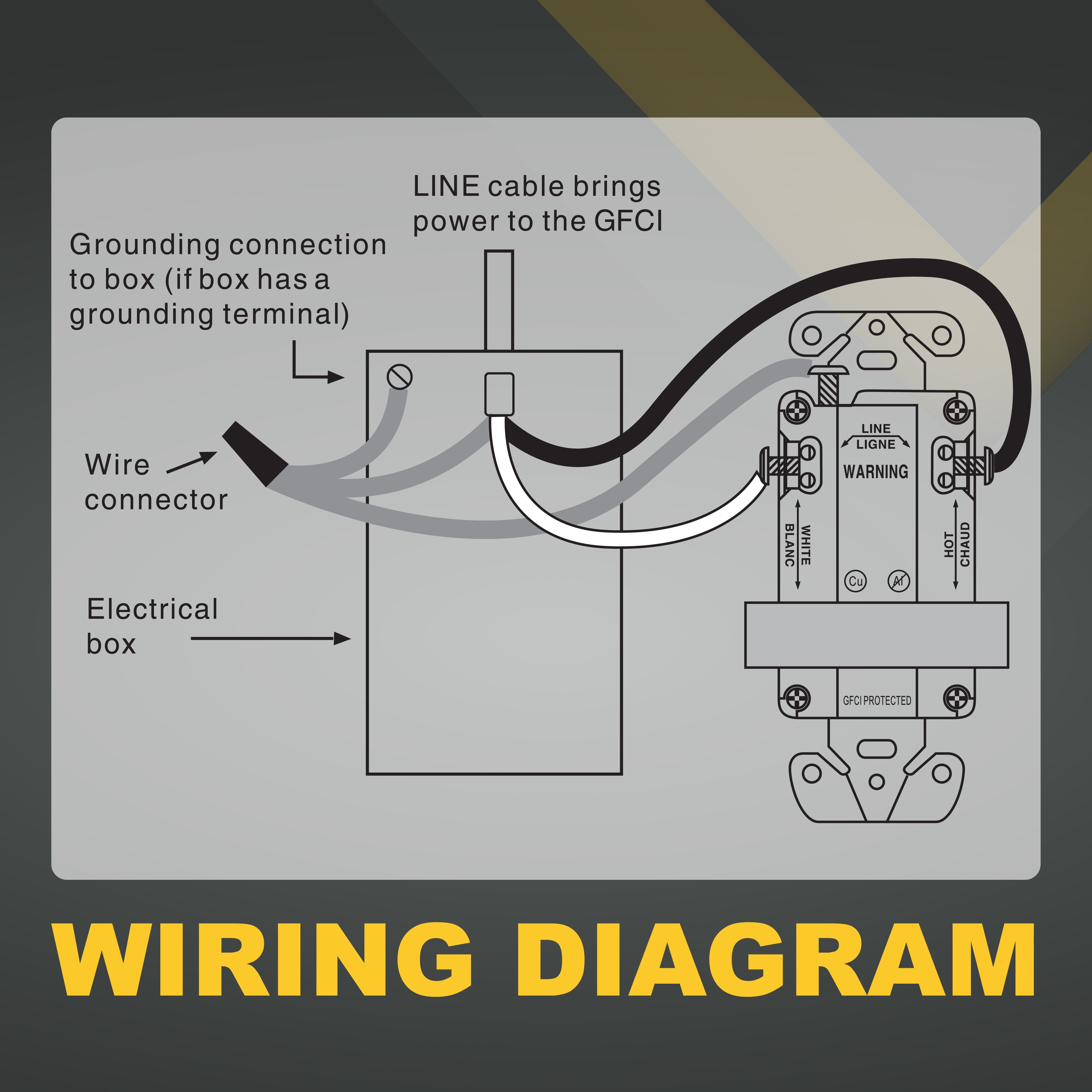 LINE cable brings power to the GFCI

Grounding connection to box (if box has a grounding terminal)

Wire connector

Electrical box

LINE
LIGNE

WARNING

WHITE
BLANC

HOT
CHAUD

Cu

Al

GFCI PROTECTED

WIRING DIAGRAM