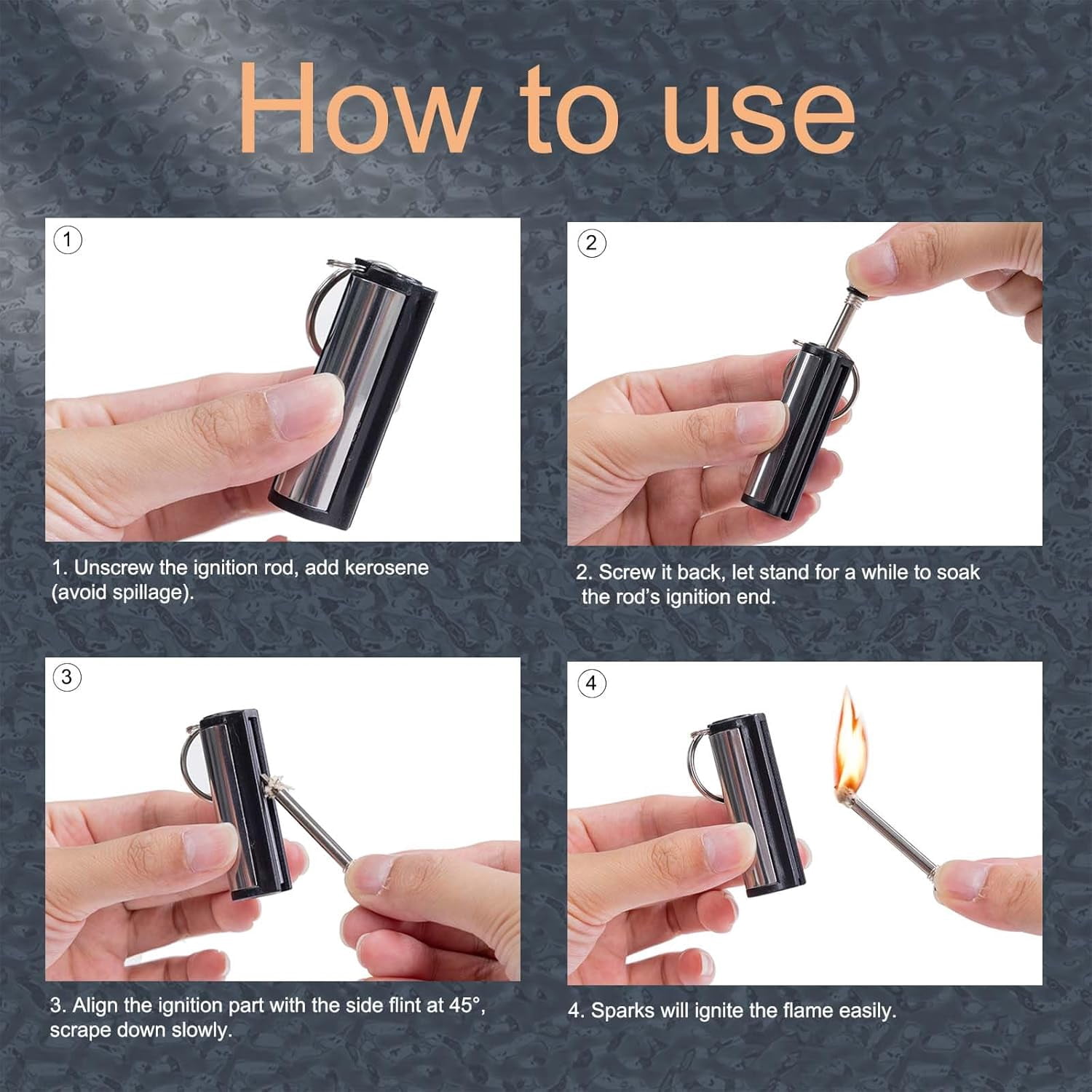 How to use

①

1. Unscrew the ignition rod, add kerosene (avoid spillage).

②

2. Screw it back, let stand for a while to soak the rod's ignition end.

③

3. Align the ignition part with the side flint at 45°, scrape down slowly.

④

4. Sparks will ignite the flame easily.