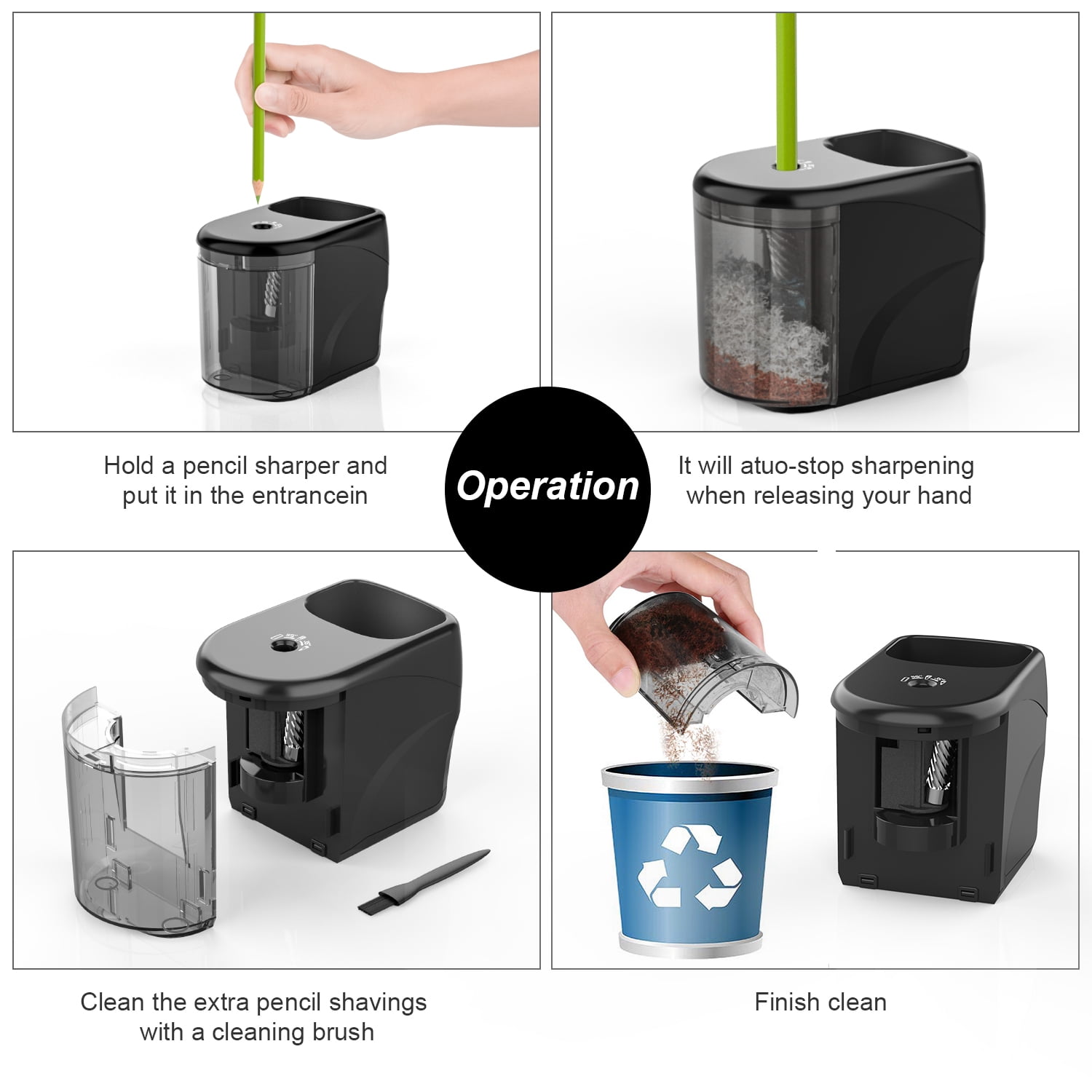 Hold a pencil sharper and put it in the entrancein

Operation

It will atuo-stop sharpening when releasing your hand

Clean the extra pencil shavings with a cleaning brush

Finish clean