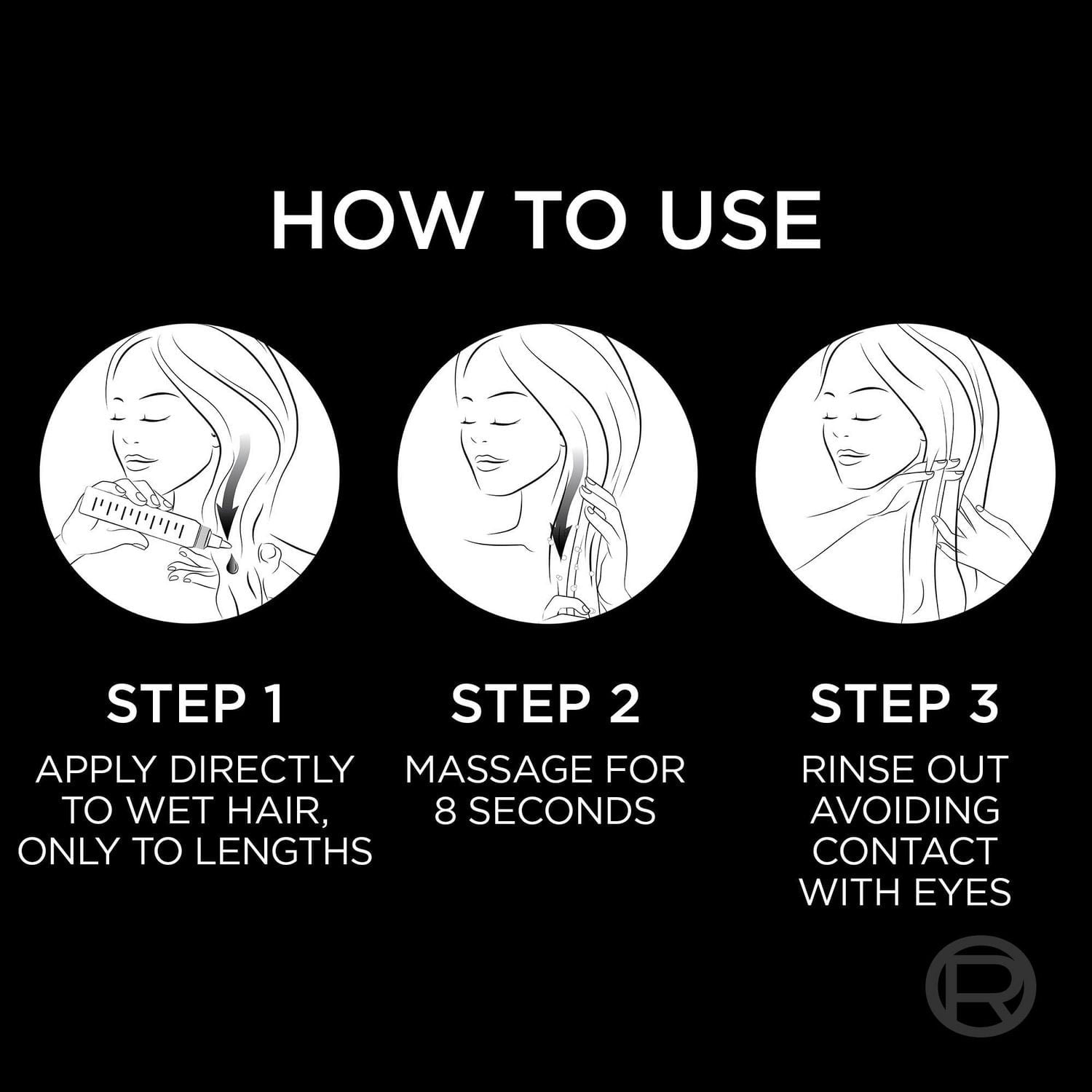 HOW TO USE

STEP 1
APPLY DIRECTLY TO WET HAIR, ONLY TO LENGTHS

STEP 2
MASSAGE FOR 8 SECONDS

STEP 3
RINSE OUT AVOIDING CONTACT WITH EYES

R