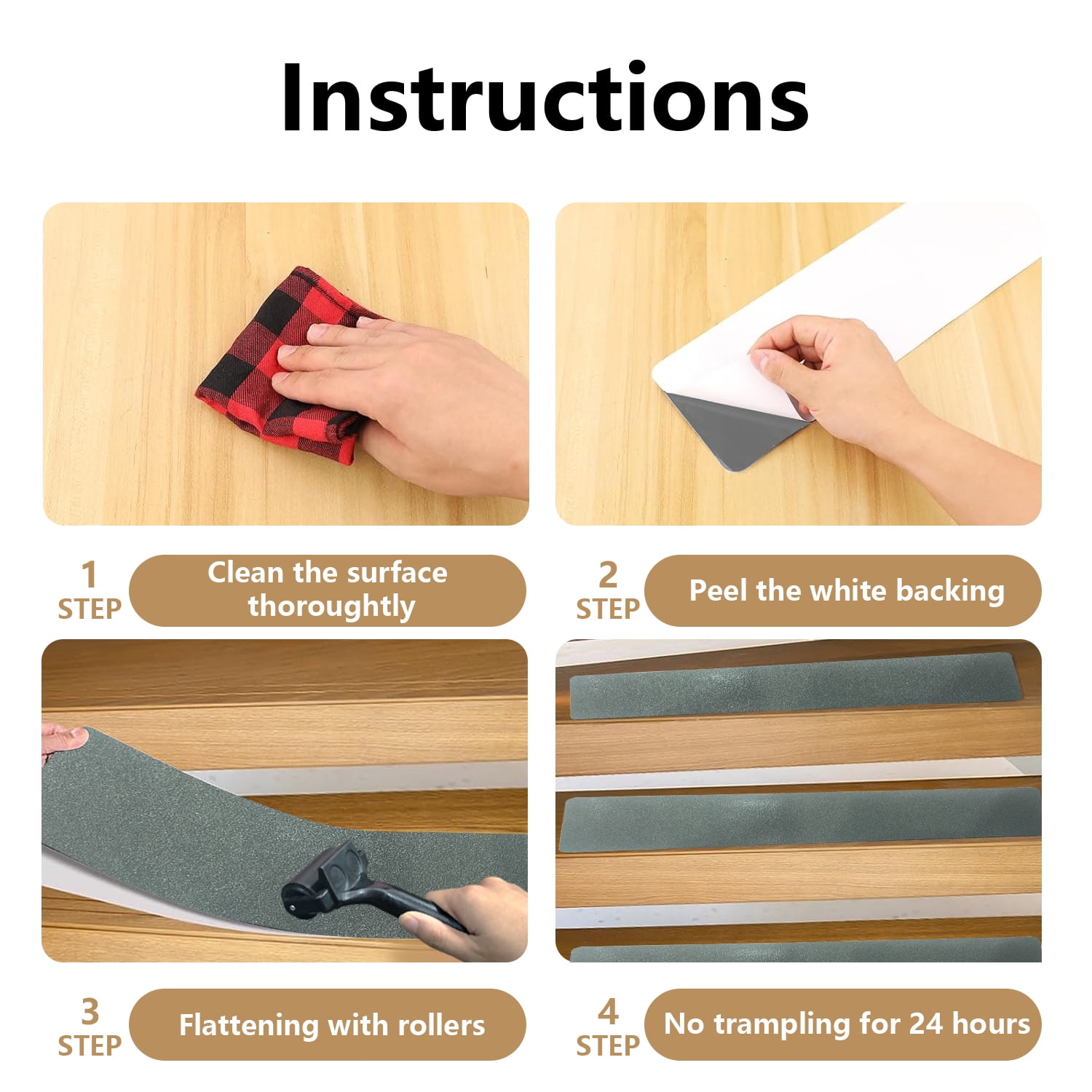 Instructions

1
STEP
Clean the surface thoroughtly

2
STEP
Peel the white backing

3
STEP
Flattening with rollers

4
STEP
No trampling for 24 hours