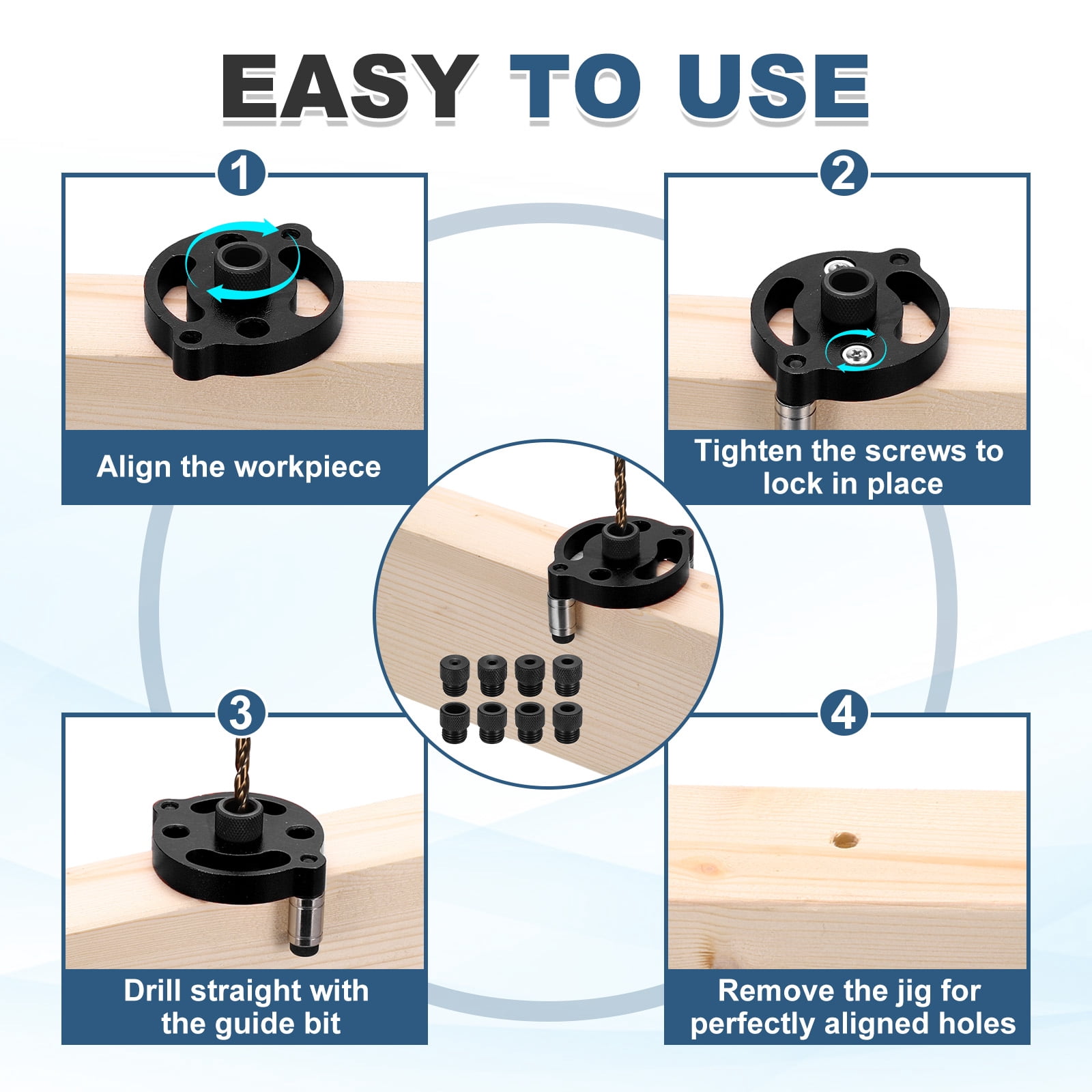 EASY TO USE

1

Align the workpiece

2

Tighten the screws to lock in place

3

Drill straight with the guide bit

4

Remove the jig for perfectly aligned holes