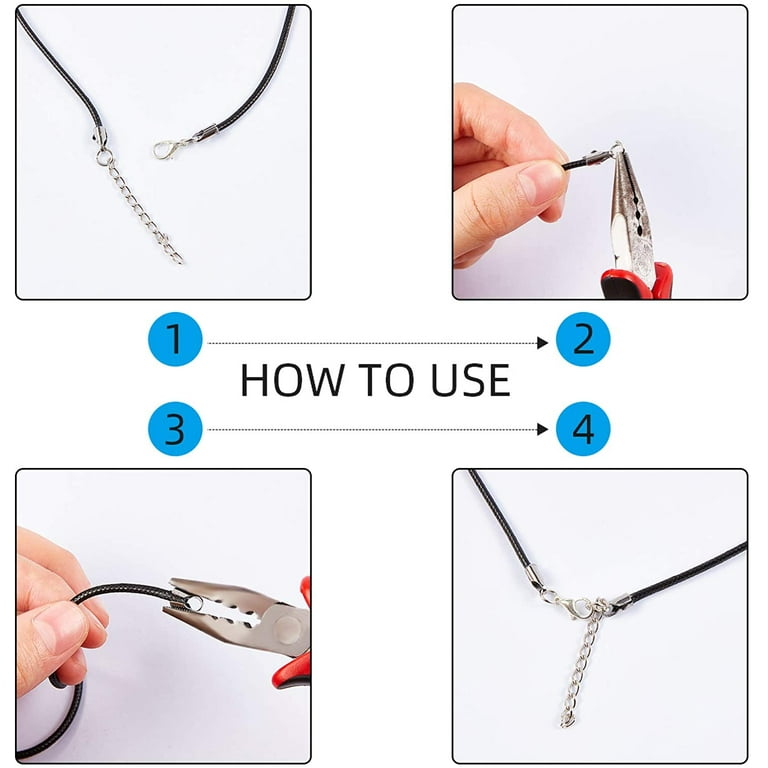 1
2
HOW TO USE
3
4