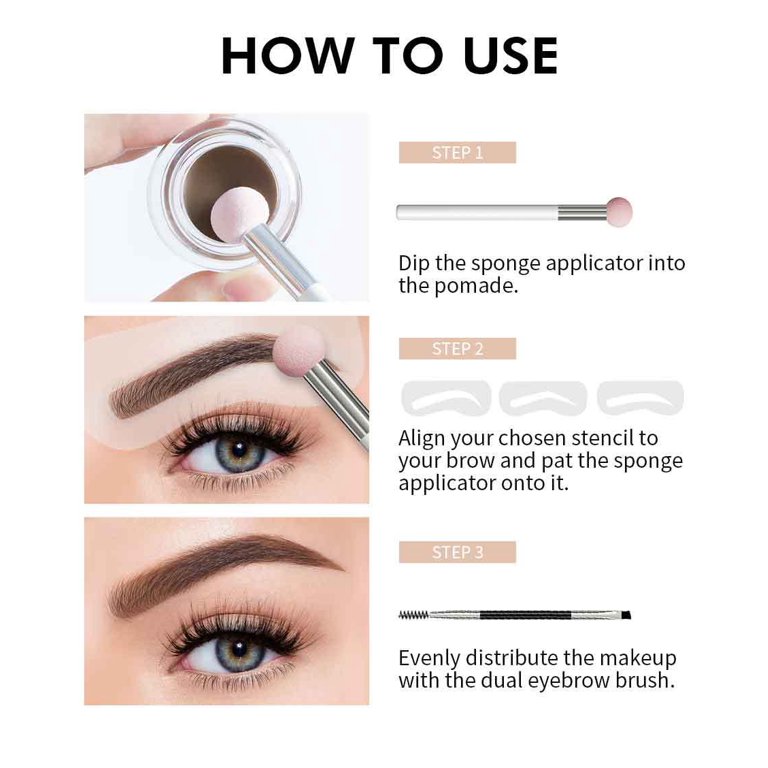 HOW TO USE

STEP 1

Dip the sponge applicator into the pomade.

STEP 2

Align your chosen stencil to your brow and pat the sponge applicator onto it.

STEP 3

Evenly distribute the makeup with the dual eyebrow brush.