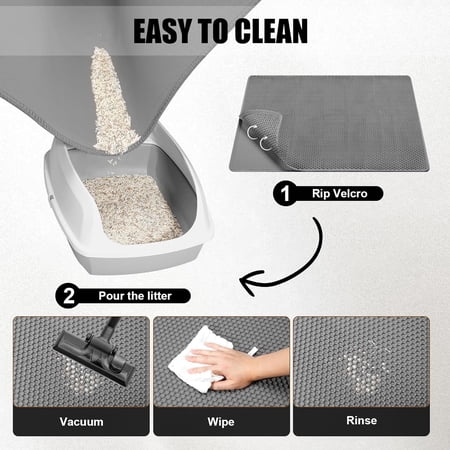 EASY TO CLEAN

1 Rip Velcro

2 Pour the litter

Vacuum

Wipe

Rinse