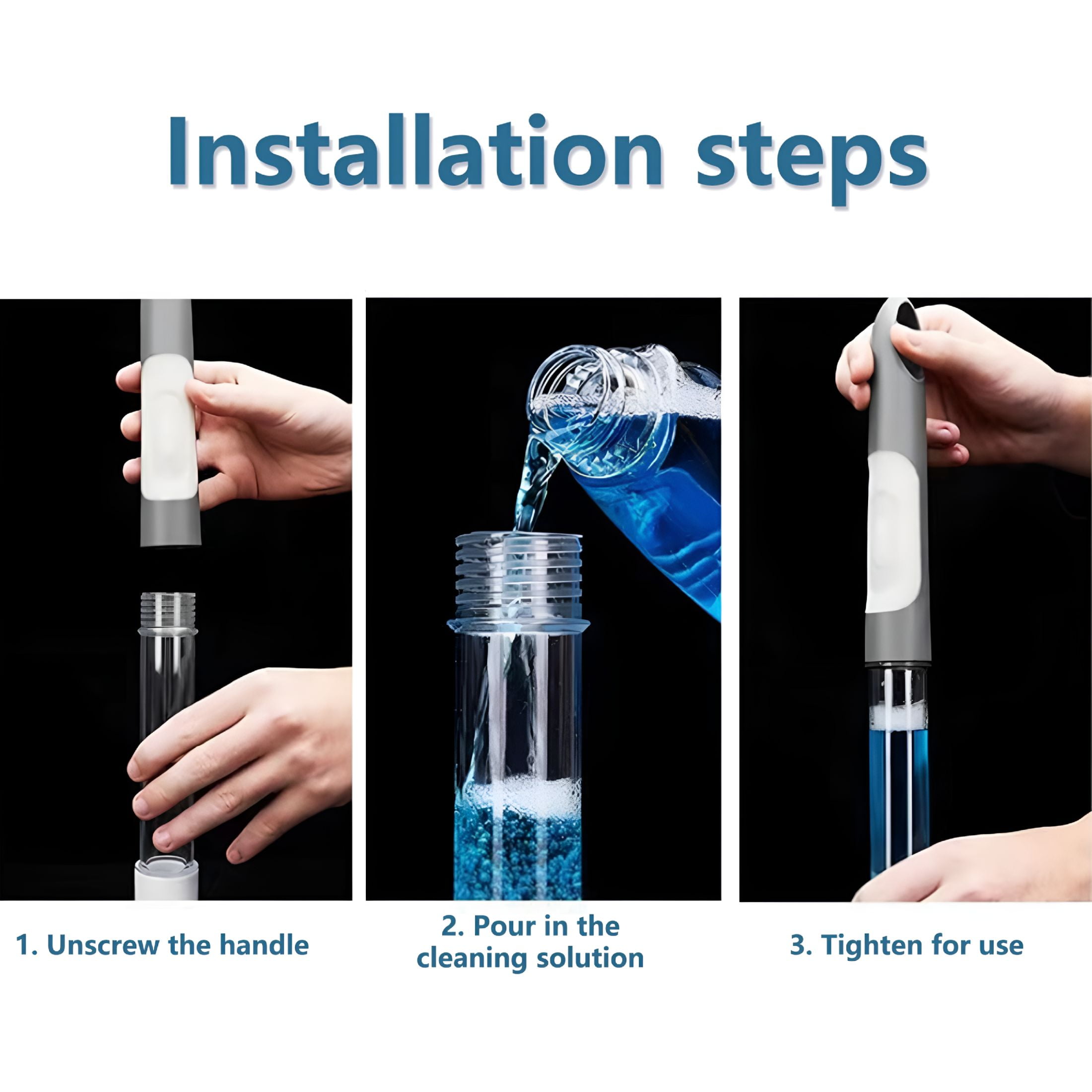 Installation steps

1. Unscrew the handle

2. Pour in the cleaning solution

3. Tighten for use