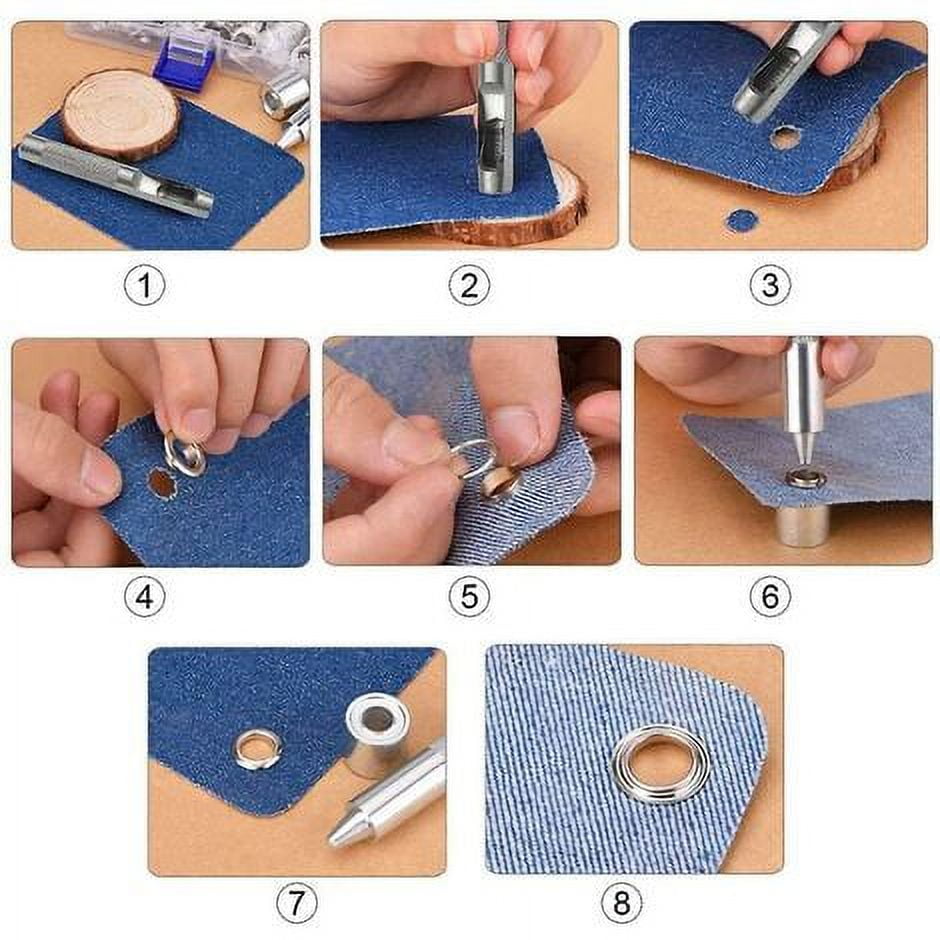 ①
②
③
④
⑤
⑥
⑦
⑧