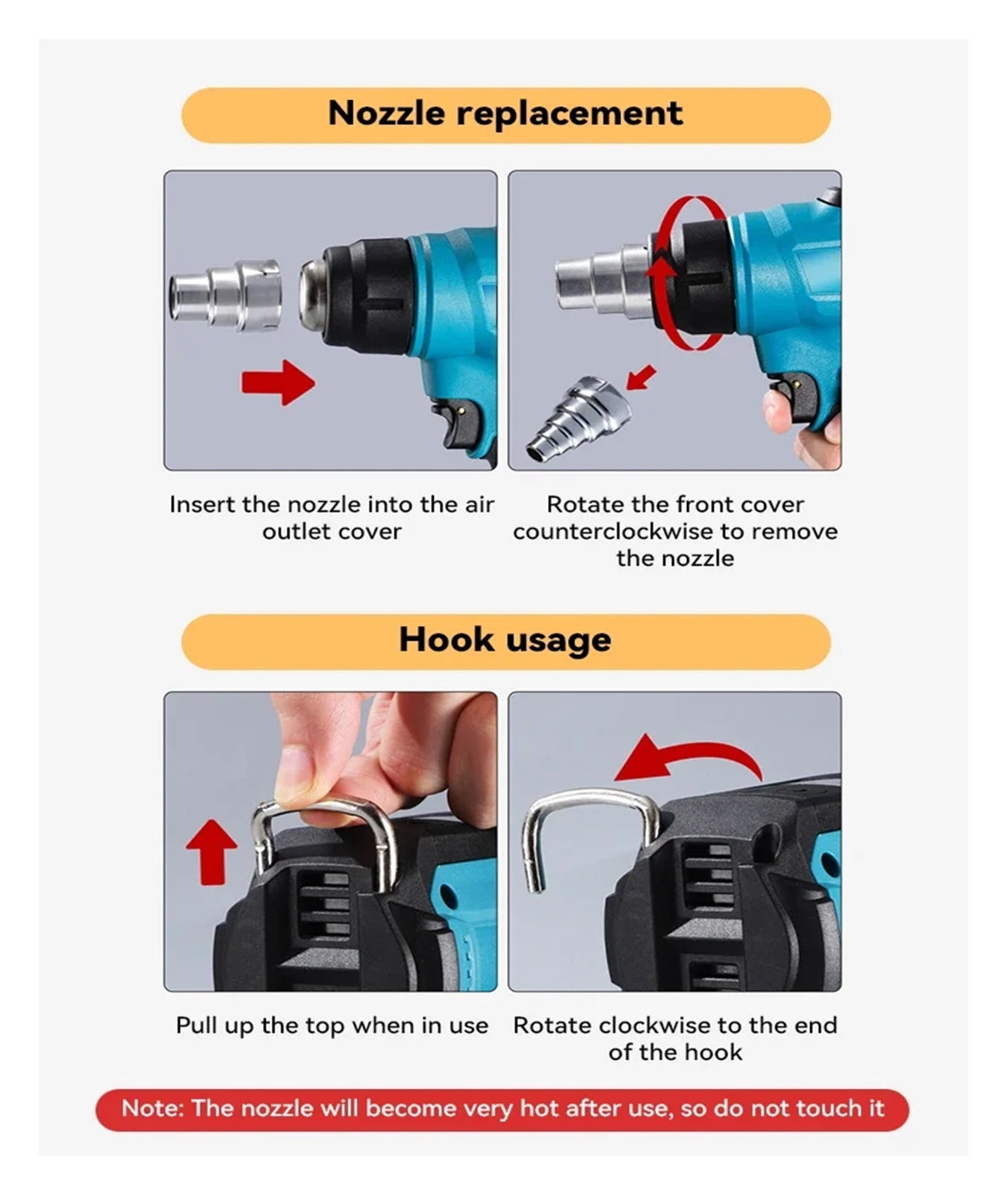 Nozzle replacement

Insert the nozzle into the air outlet cover

Rotate the front cover counterclockwise to remove the nozzle

Hook usage

Pull up the top when in use

Rotate clockwise to the end of the hook

Note: The nozzle will become very hot after use, so do not touch it