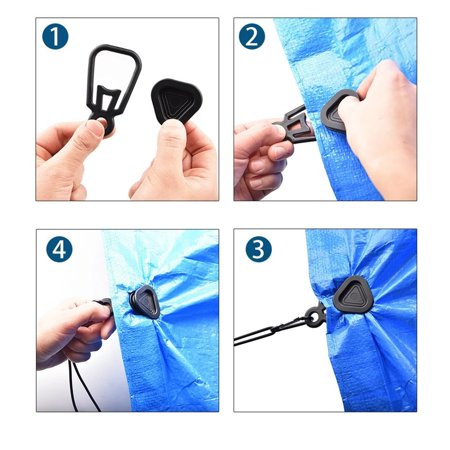 1

2

4

3