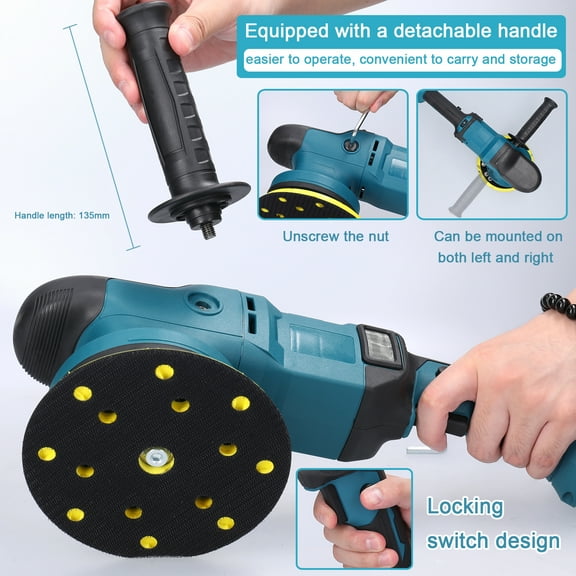 Equipped with a detachable handle
easier to operate, convenient to carry and storage

Handle length: 135mm

Unscrew the nut

Can be mounted on both left and right

Locking switch design