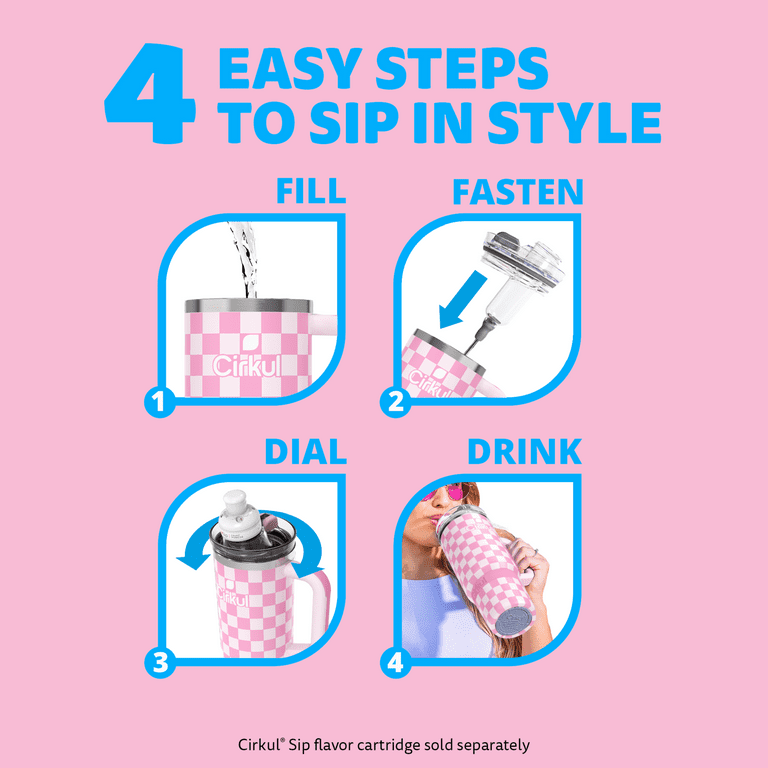 4 EASY STEPS TO SIP IN STYLE

FILL

Cirkul

1

FASTEN

Cirkul

2

DIAL

Cirkul

3

DRINK

4

Cirkul® Sip flavor cartridge sold separately