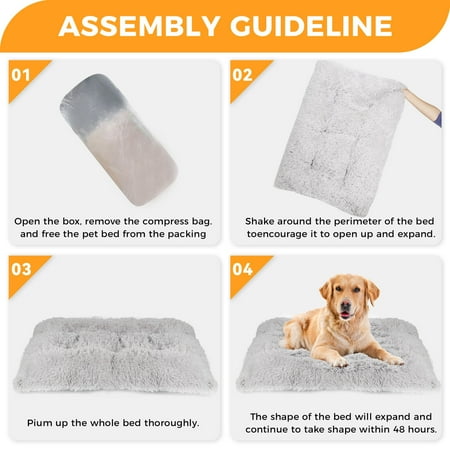 ASSEMBLY GUIDELINE

01

Open the box, remove the compress bag. and free the pet bed from the packing

02

Shake around the perimeter of the bed toencourage it to open up and expand.

03

Pium up the whole bed thoroughly.

04

The shape of the bed will expand and continue to take shape within 48 hours.