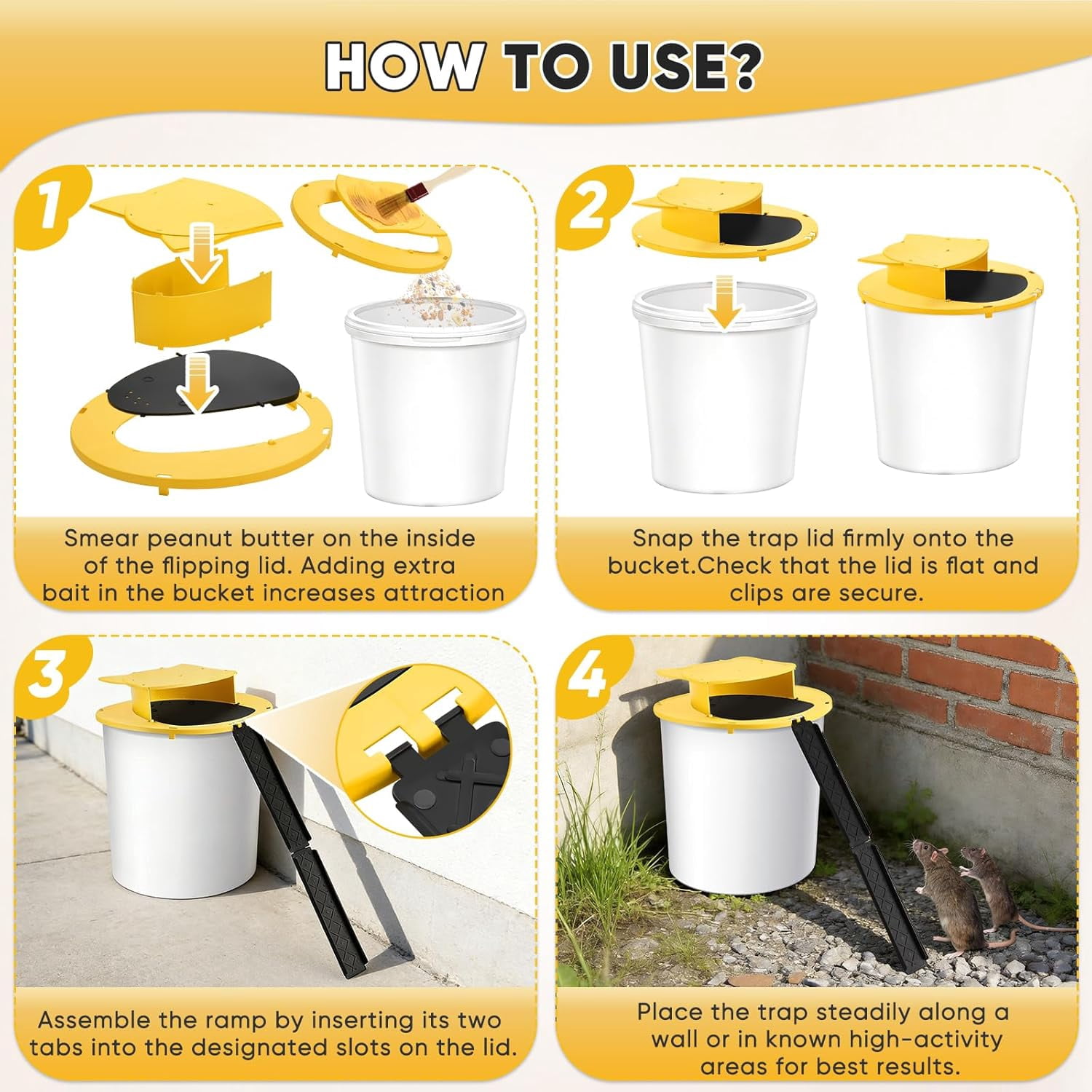 HOW TO USE?

1

Smear peanut butter on the inside of the flipping lid. Adding extra bait in the bucket increases attraction

2

Snap the trap lid firmly onto the bucket.Check that the lid is flat and clips are secure.

3

Assemble the ramp by inserting its two tabs into the designated slots on the lid.

4

Place the trap steadily along a wall or in known high-activity areas for best results.