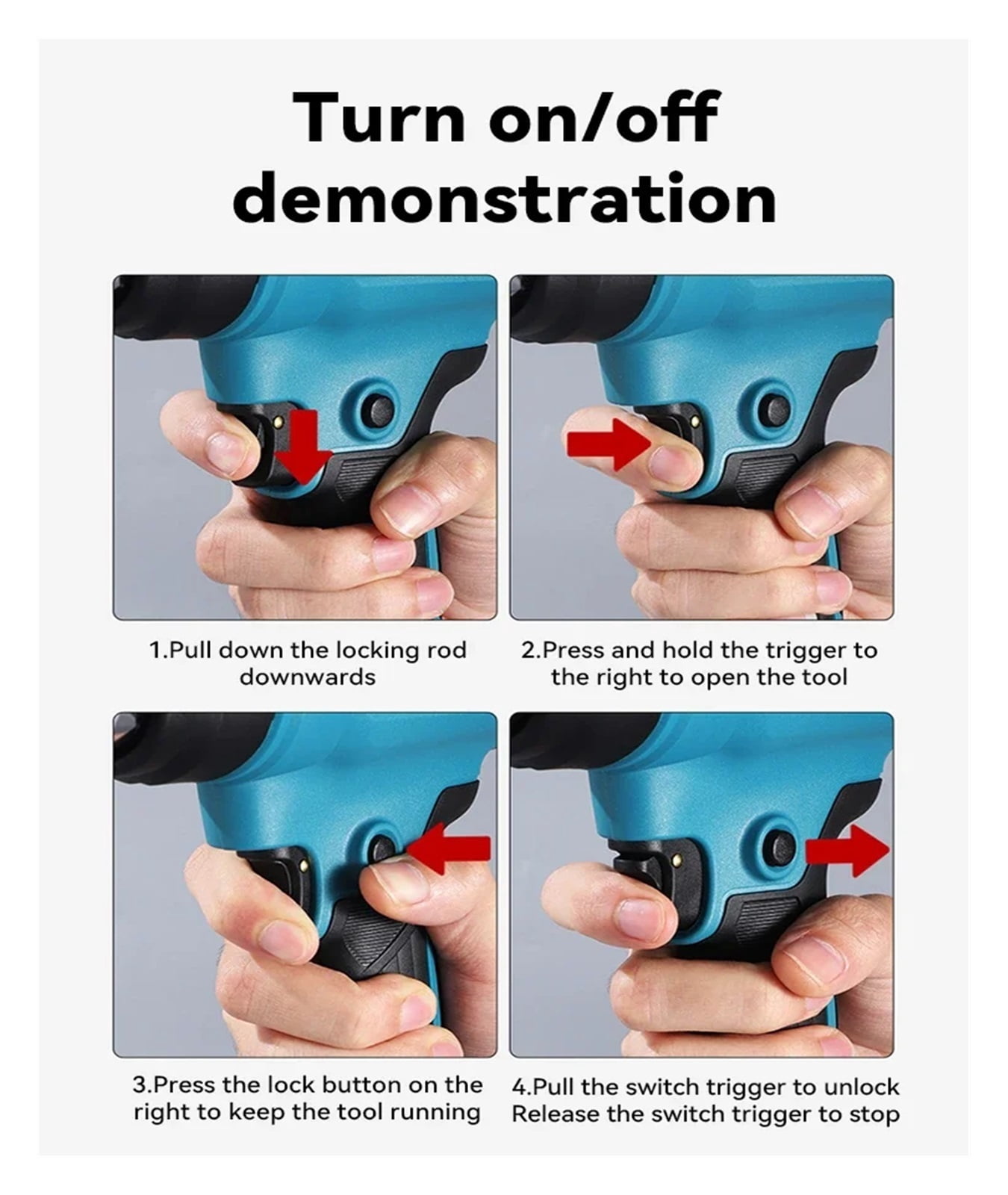 Turn on/off demonstration

1.Pull down the locking rod downwards

2.Press and hold the trigger to the right to open the tool

3.Press the lock button on the right to keep the tool running

4.Pull the switch trigger to unlock
Release the switch trigger to stop