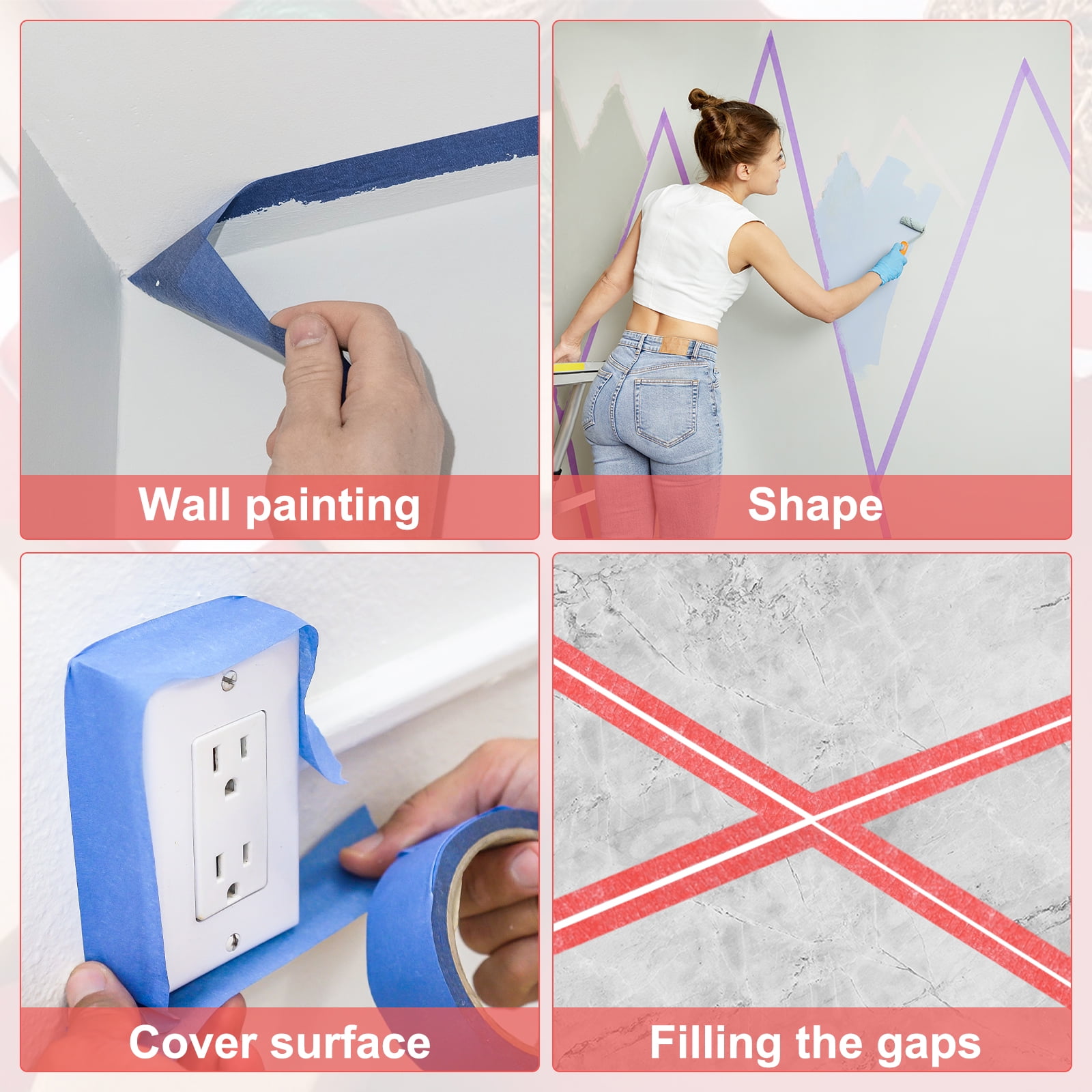 Wall painting

Shape

Cover surface

Filling the gaps