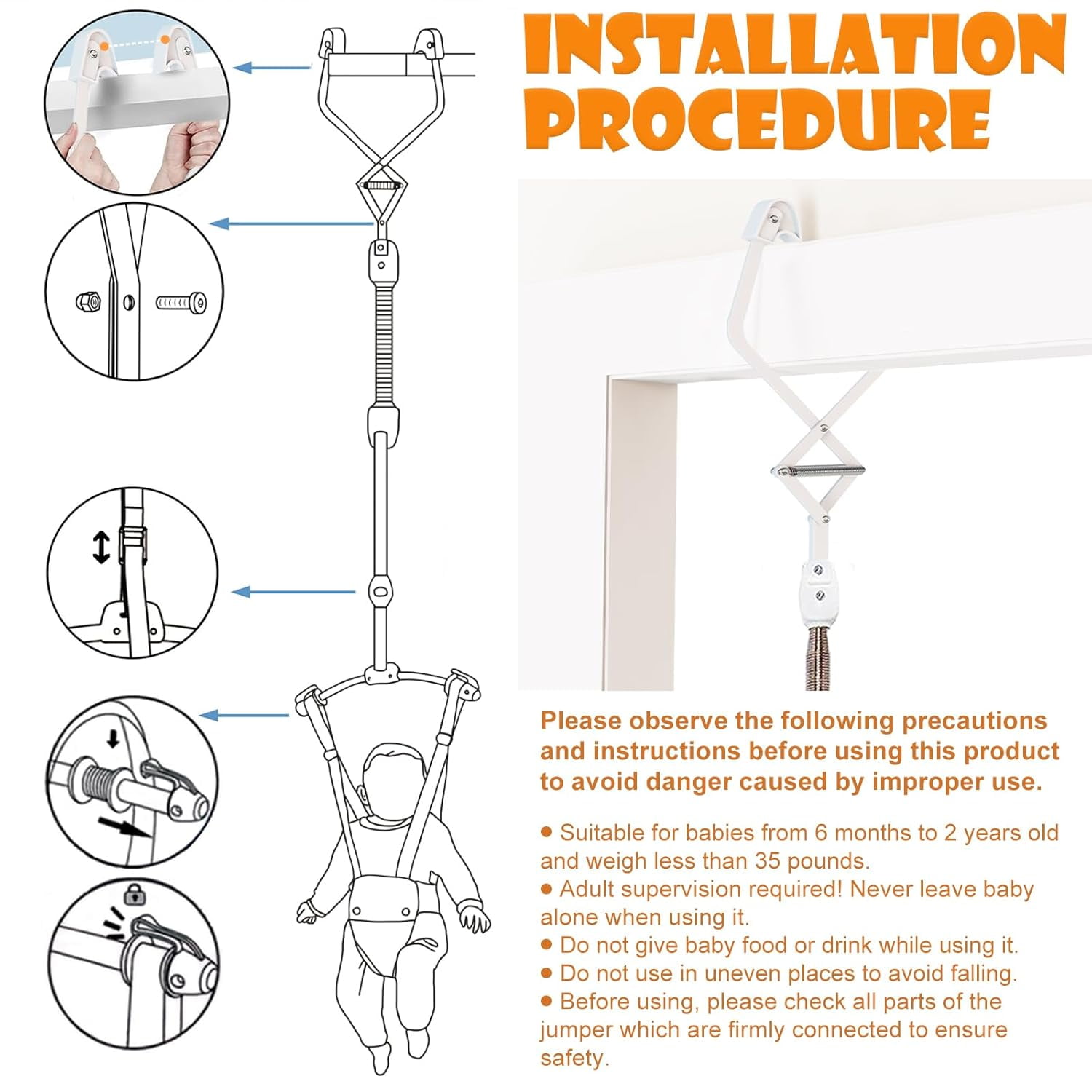 INSTALLATION PROCEDURE

Please observe the following precautions and instructions before using this product to avoid danger caused by improper use.

● Suitable for babies from 6 months to 2 years old and weigh less than 35 pounds.
● Adult supervision required! Never leave baby alone when using it.
● Do not give baby food or drink while using it.
● Do not use in uneven places to avoid falling.
● Before using, please check all parts of the jumper which are firmly connected to ensure safety.