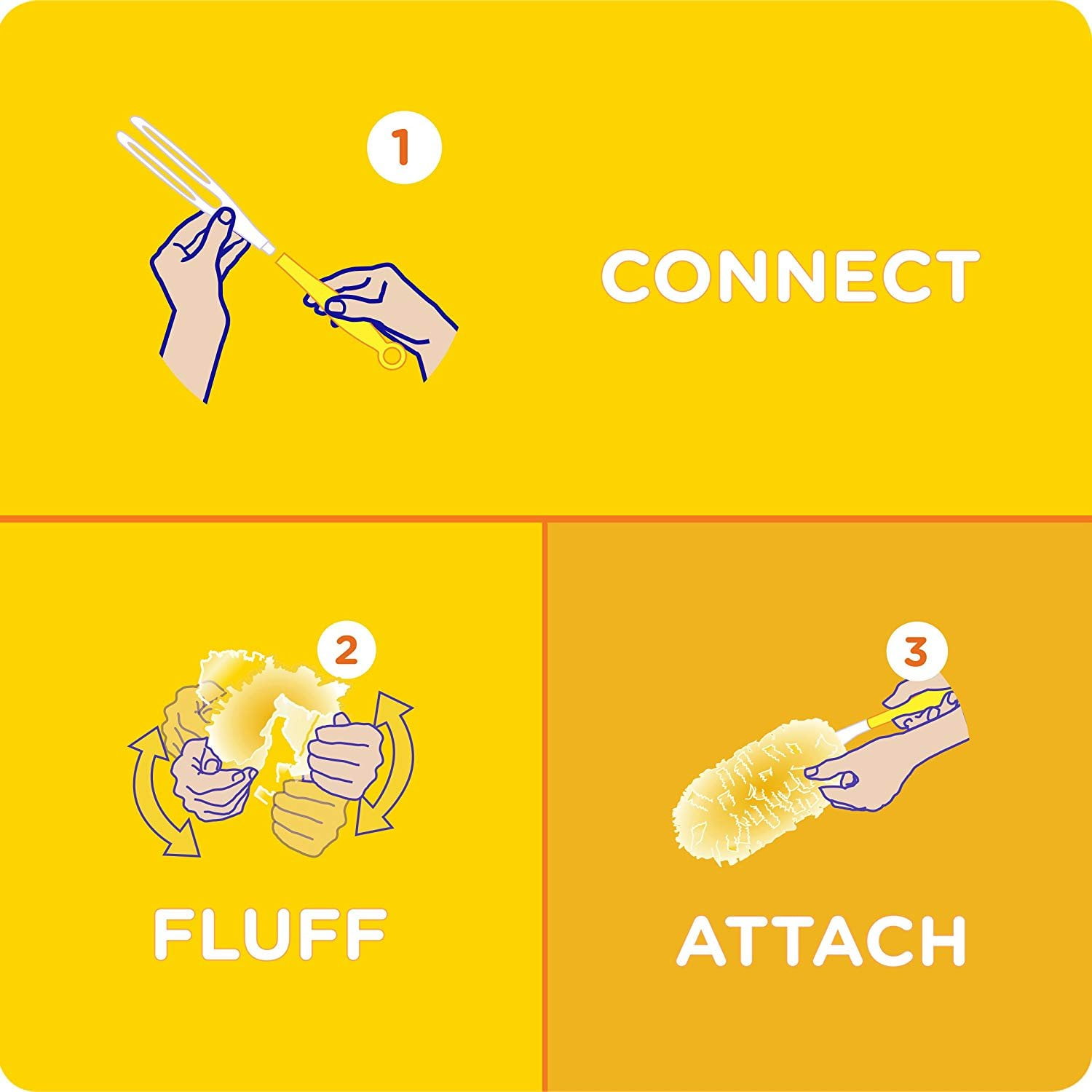 1

CONNECT

2

FLUFF

3

ATTACH