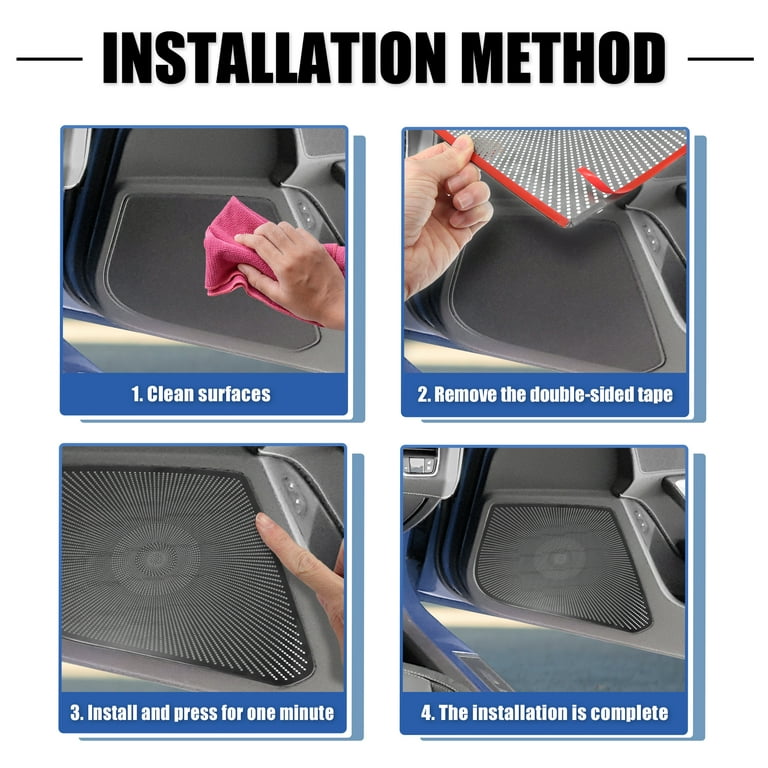 INSTALLATION METHOD

1. Clean surfaces

2. Remove the double-sided tape

3. Install and press for one minute

4. The installation is complete