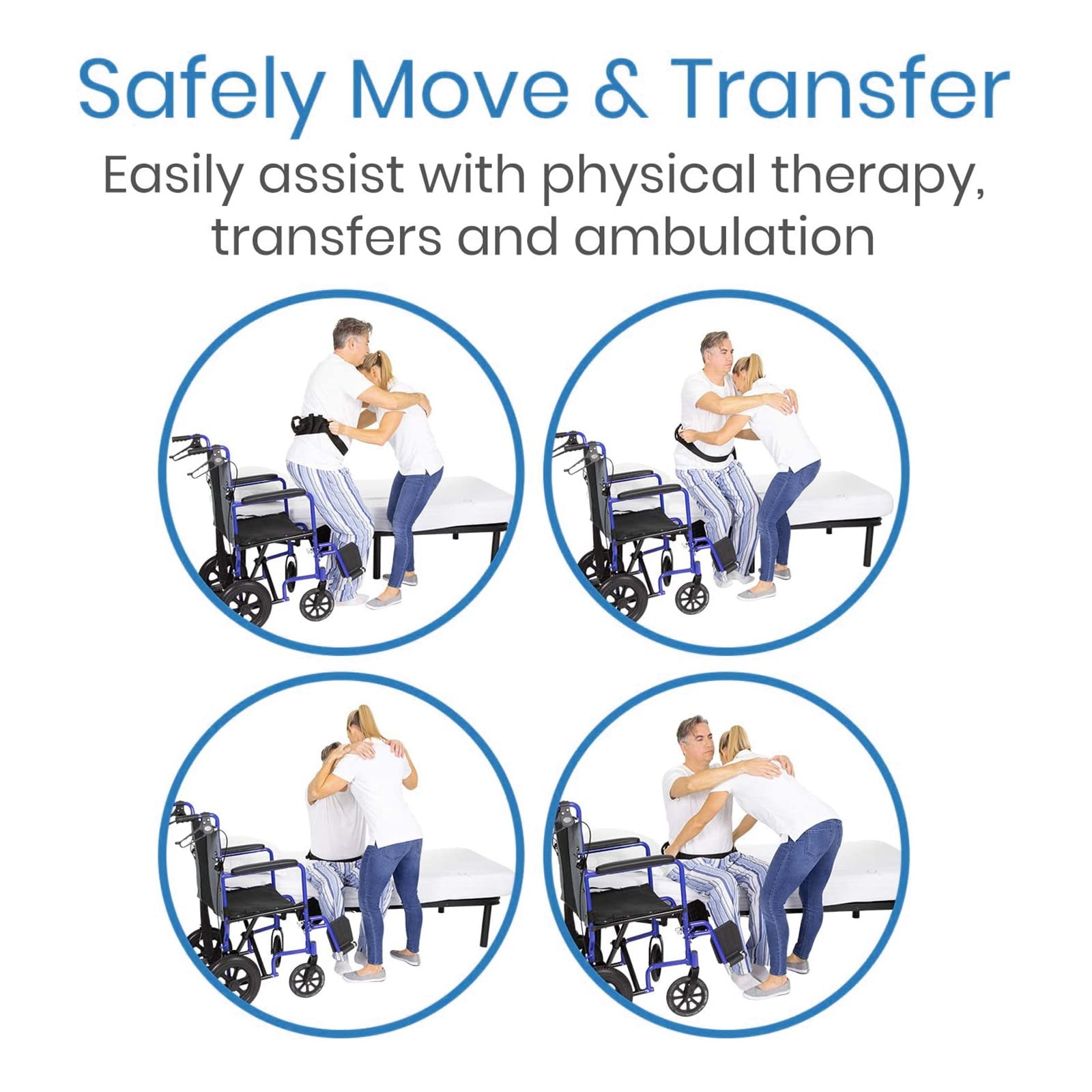 Safely Move & Transfer

Easily assist with physical therapy, transfers and ambulation