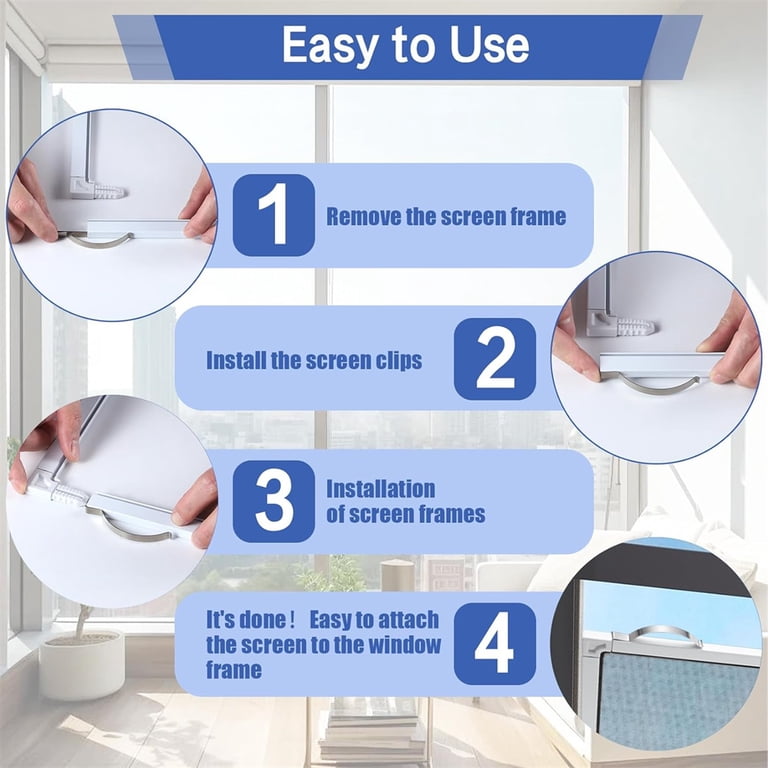 Easy to Use

1 Remove the screen frame

Install the screen clips 2

3 Installation of screen frames

It's done！ Easy to attach the screen to the window frame 4