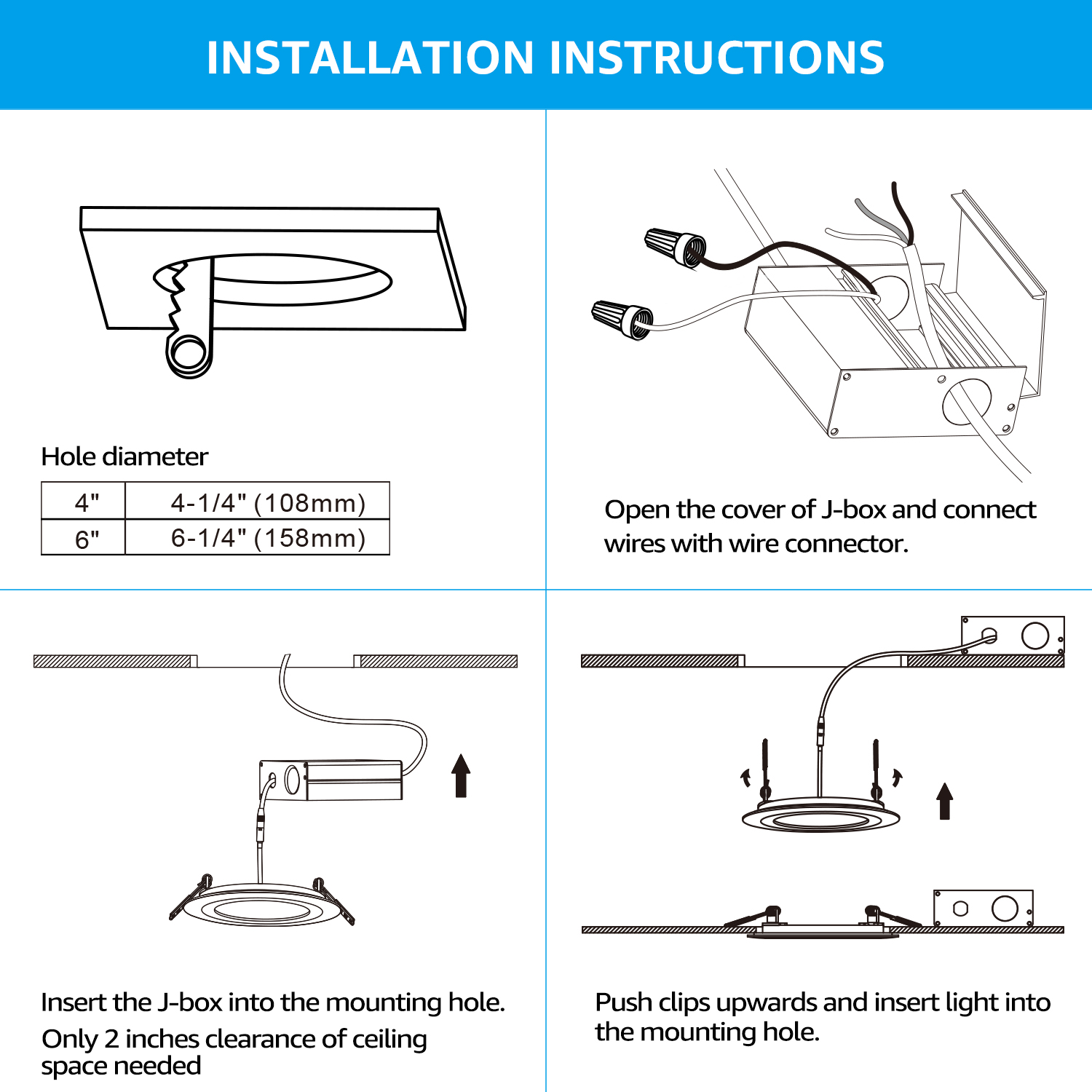 INSTALLATION INSTRUCTIONS

Hole diameter

| 4" | 4-1/4" (108mm) |
|---|---|
| 6" | 6-1/4" (158mm) |

Open the cover of J-box and connect wires with wire connector.

Insert the J-box into the mounting hole.

Only 2 inches clearance of ceiling space needed

Push clips upwards and insert light into the mounting hole.