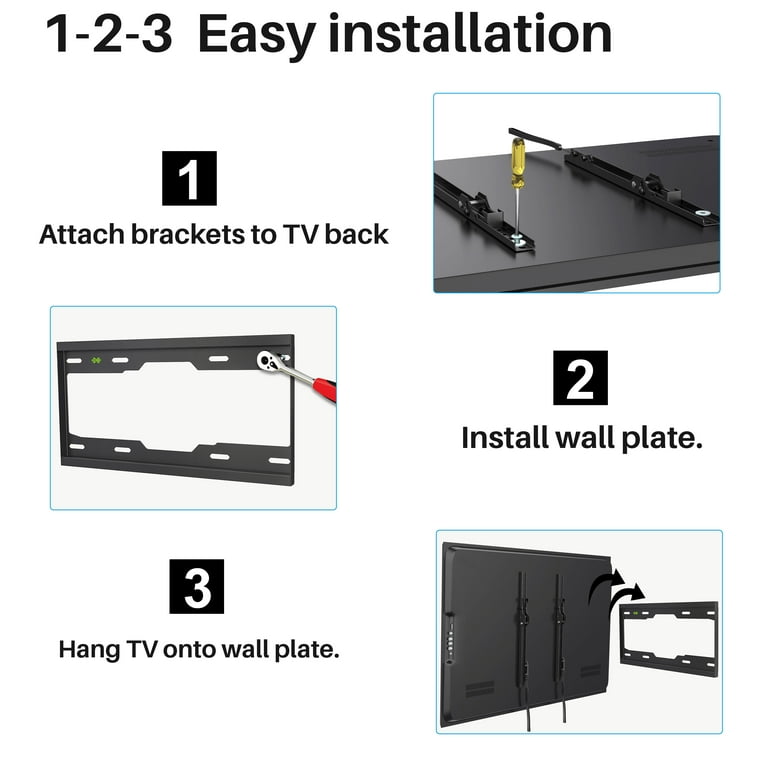 1-2-3 Easy installation

1

Attach brackets to TV back

2

Install wall plate.

3

Hang TV onto wall plate.