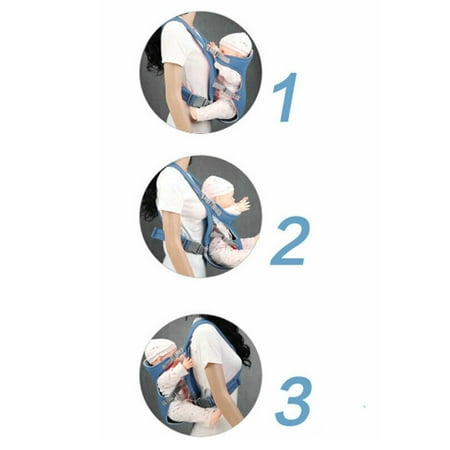 1

2

3